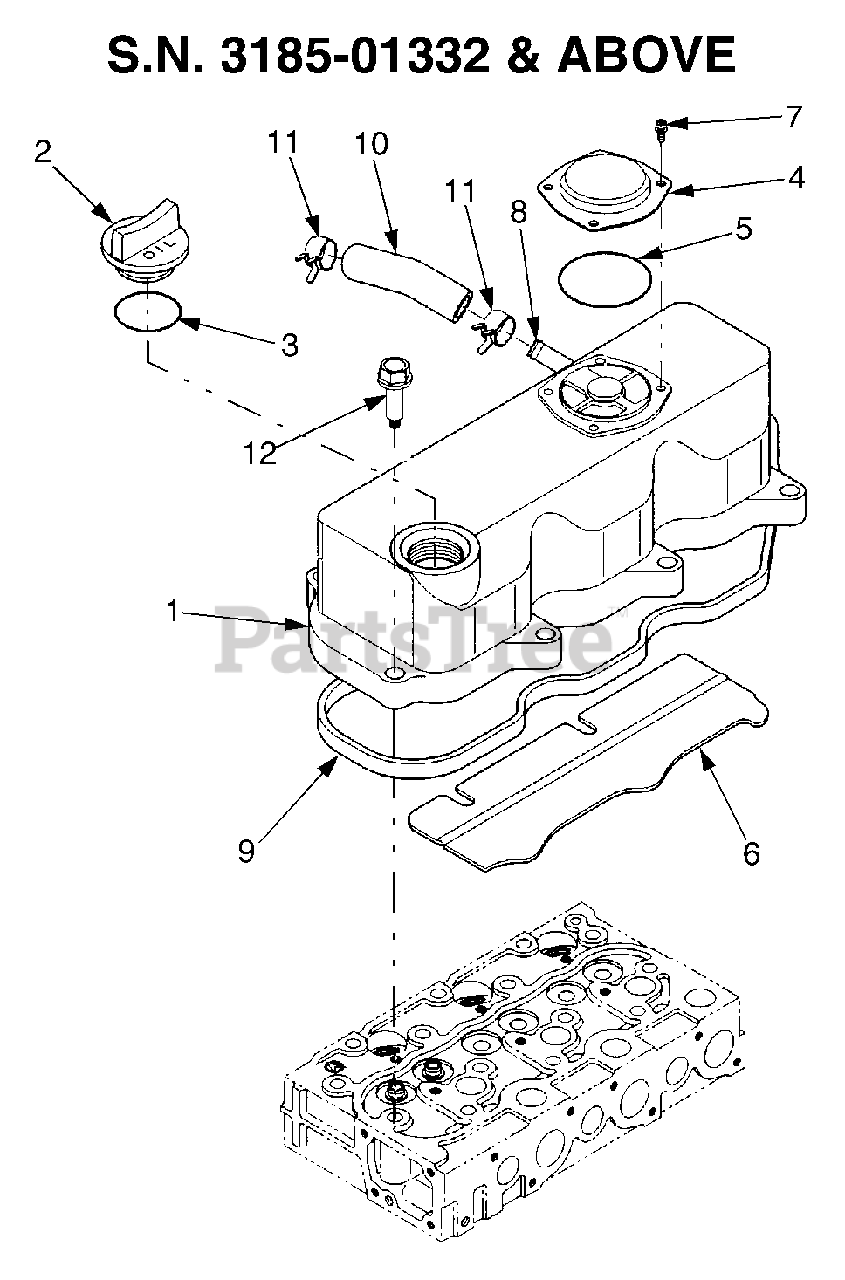 S.N. 3185-01332 & ABOVE

2

11

10

11

8

7

4

5

OIL

3

12

1

PartsTree

9

6