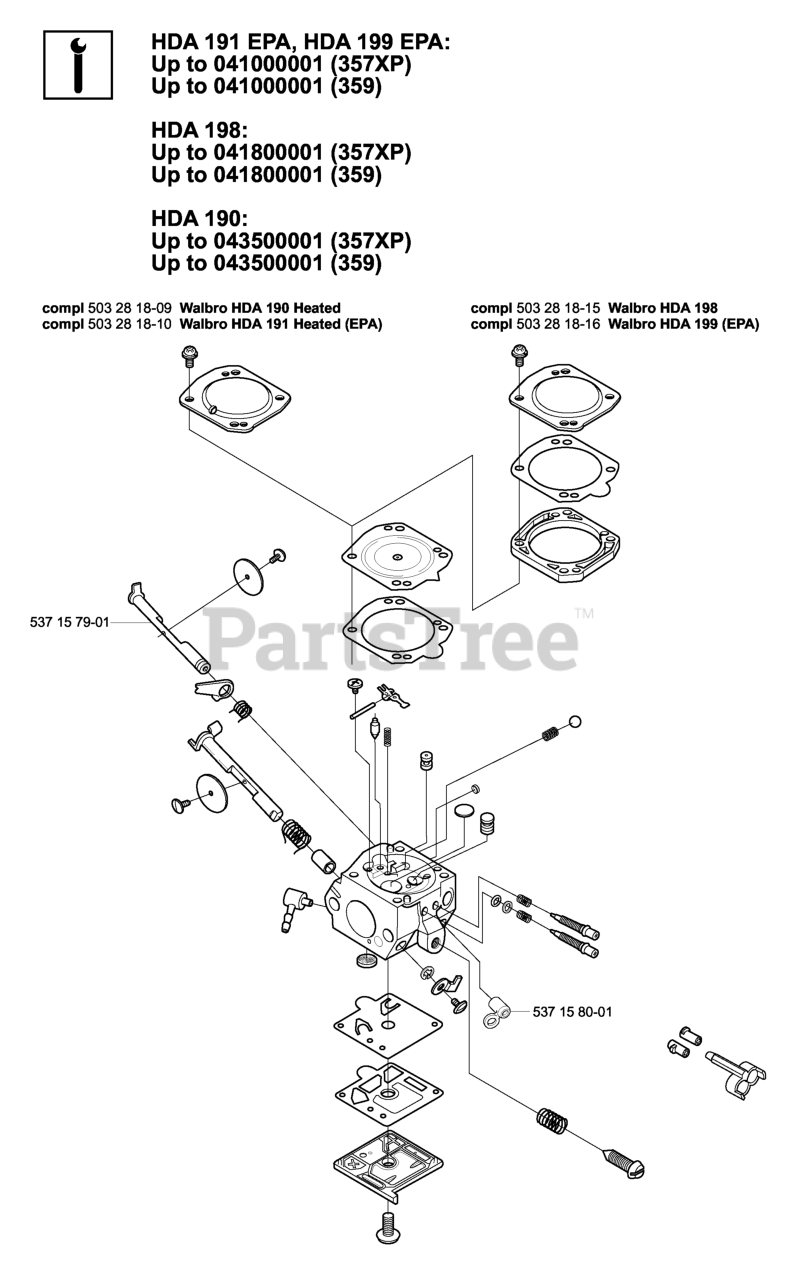 HDA 191 EPA, HDA 199 EPA:
Up to 041000001 (357XP)
Up to 041000001 (359)

HDA 198:
Up to 041800001 (357XP)
Up to 041800001 (359)

HDA 190:
Up to 043500001 (357XP)
Up to 043500001 (359)

compl 503 28 18-09 Walbro HDA 190 Heated
compl 503 28 18-10 Walbro HDA 191 Heated (EPA)

compl 503 28 18-15 Walbro HDA 198
compl 503 28 18-16 Walbro HDA 199 (EPA)

537 15 79-01

PartsTree™

537 15 80-01