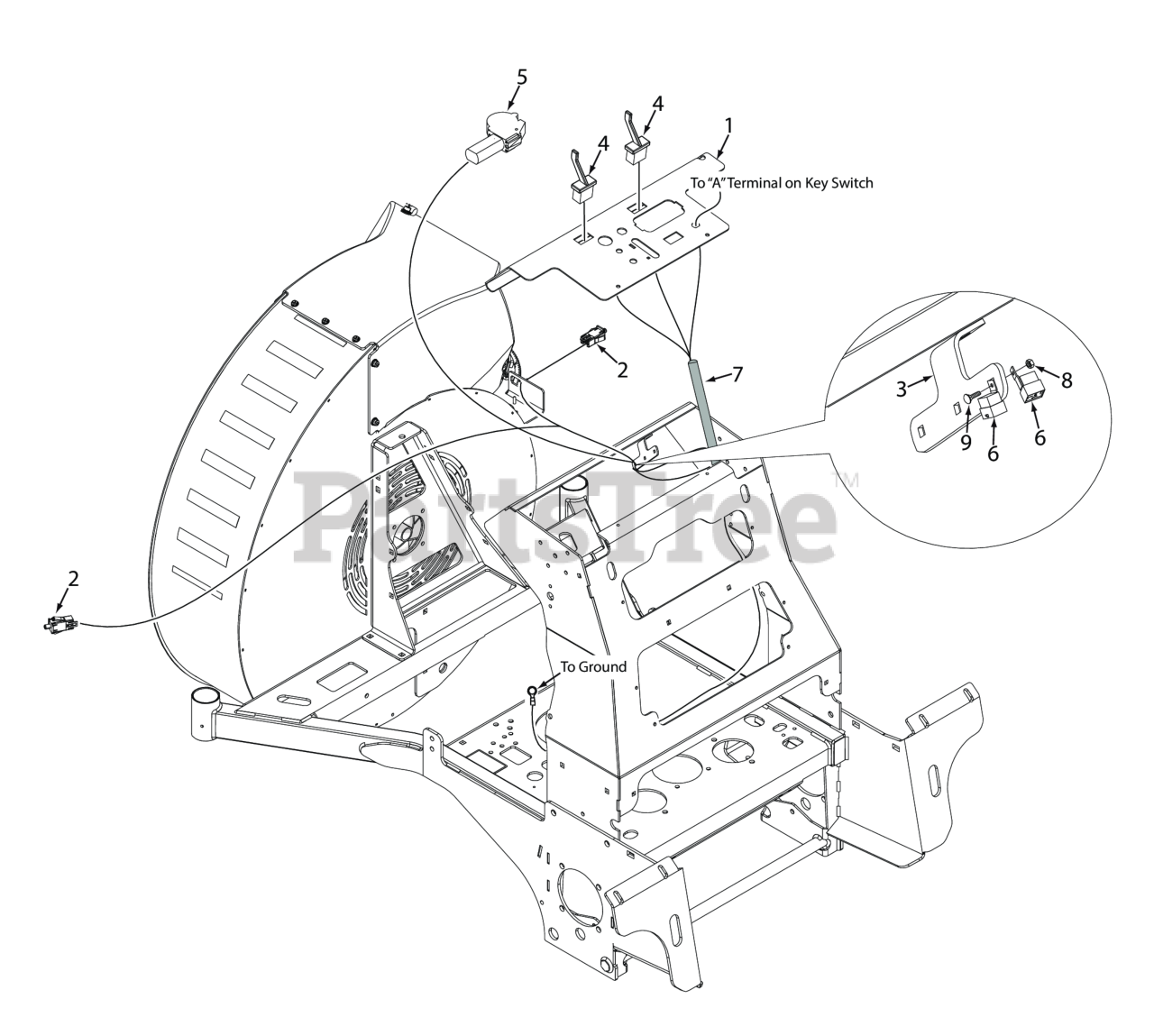 5

4

4

1

To "A" Terminal on Key Switch

2

7

3

8

9

6

6

PartsTree™

2

To Ground