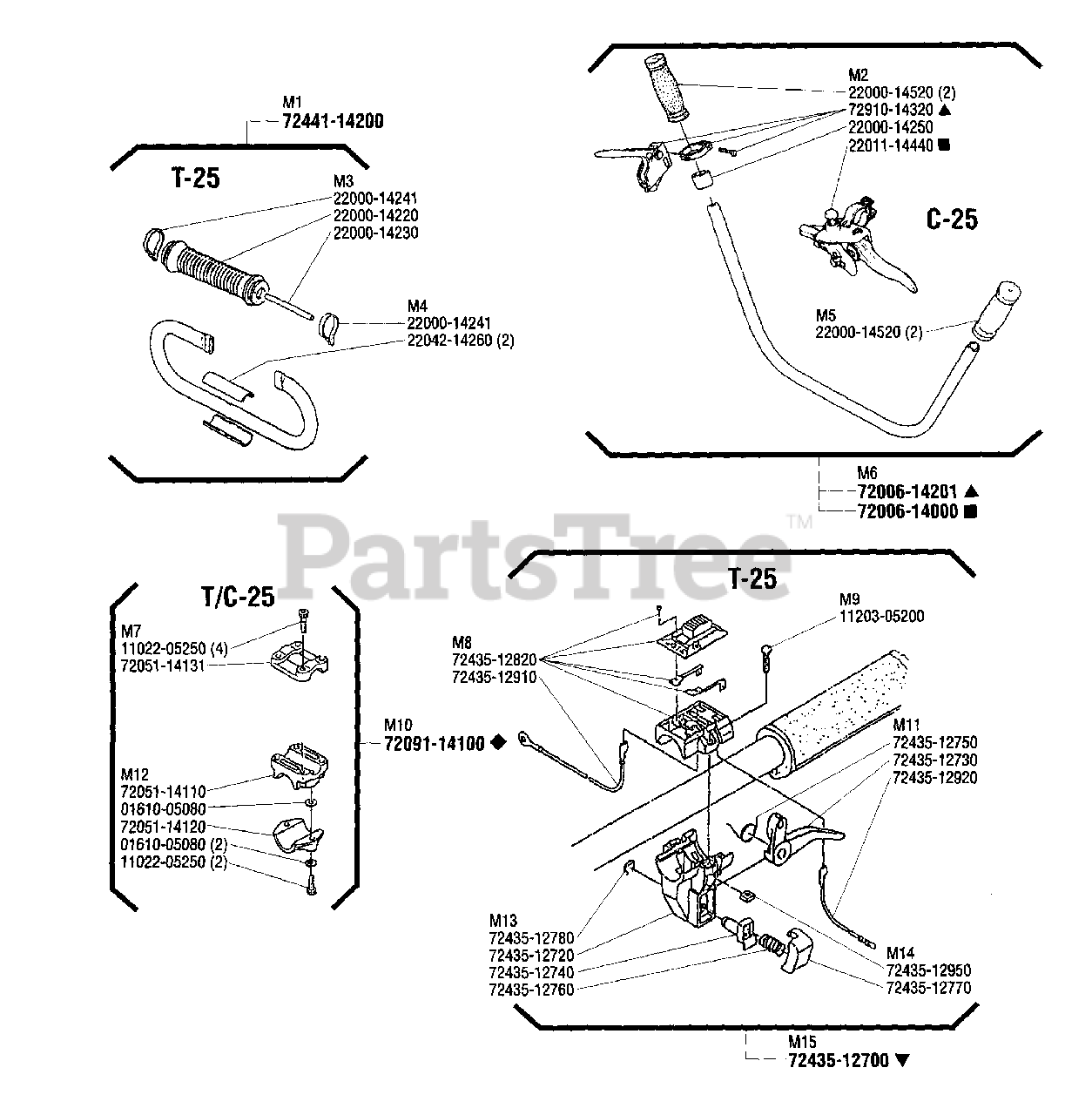 M1
72441-14200

T-25

M3
22000-14241
22000-14220
22000-14230

M4
22000-14241
22042-14260 (2)

M2
22000-14520 (2)
72910-14320 ▲
22000-14250
22011-14440 ■

C-25

M5
22000-14520 (2)

M6
72006-14201 ▲
72006-14000 ■

PartsTree™

T/C-25

M7
11022-05250 (4)
72051-14131

M10
72091-14100 ◆

M12
72051-14110
01610-05080
72051-14120
01610-05080 (2)
11022-05250 (2)

T-25

M8
72435-12820
72435-12910

M9
11203-05200

M11
72435-12750
72435-12730
72435-12920

M13
72435-12780
72435-12720
72435-12740
72435-12760

M14
72435-12950
72435-12770

M15
72435-12700 ▼