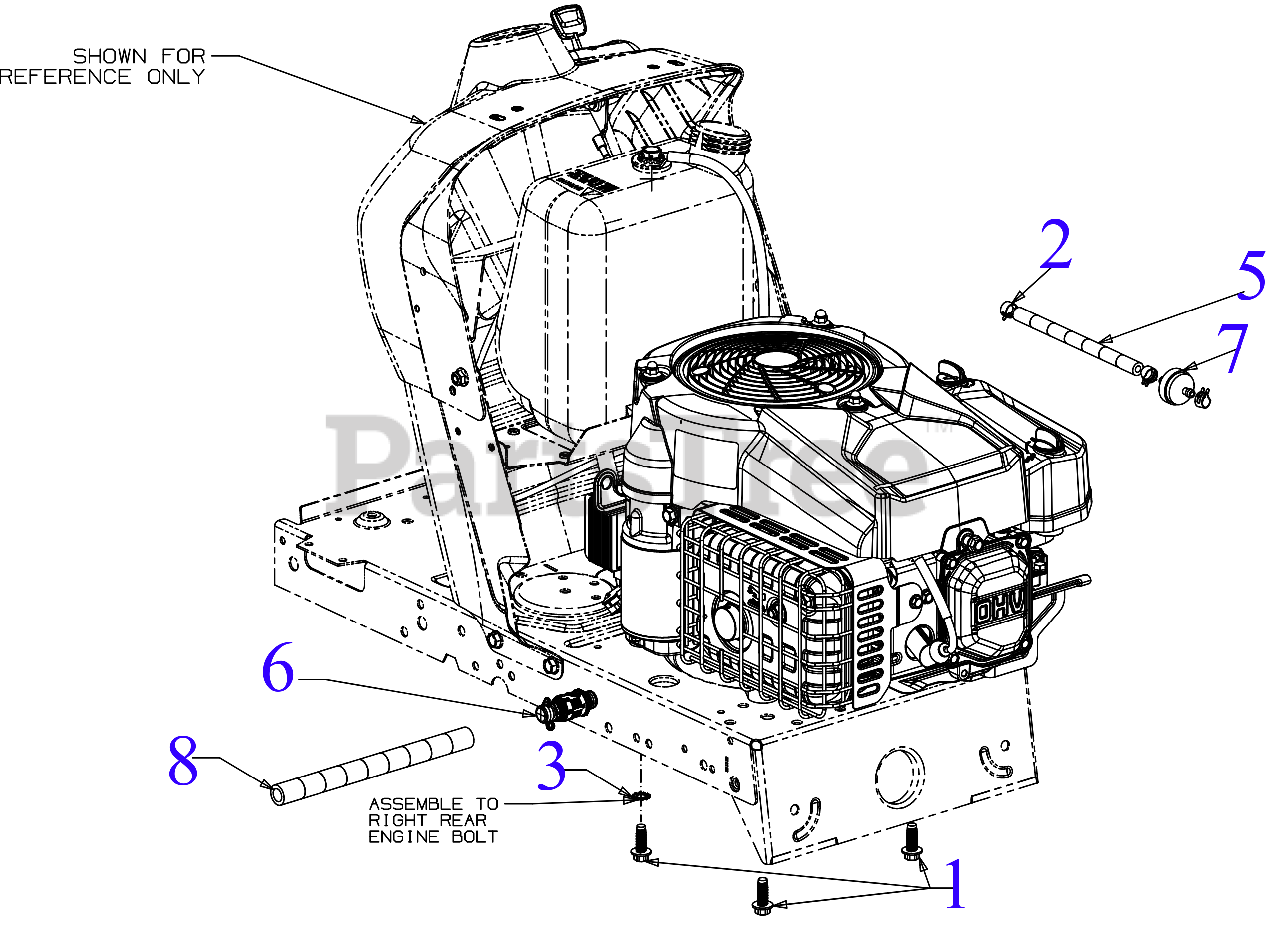 SHOWN FOR
REFERENCE ONLY

2

5

7

PartsTree™

OHV

6

8

3

ASSEMBLE TO
RIGHT REAR
ENGINE BOLT

1