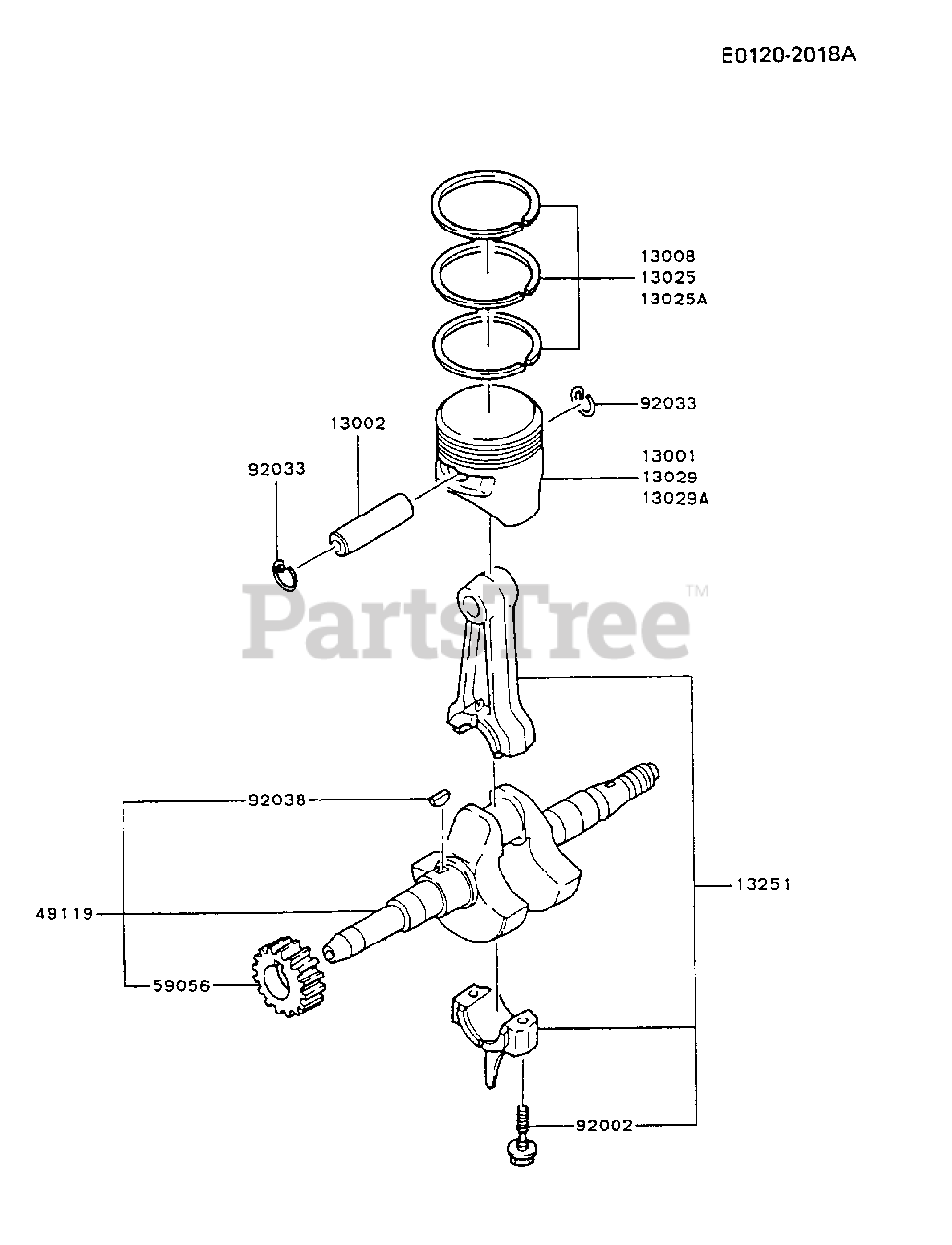 E0120-2018A

13008
13025
13025A

92033

13002

92033

13001
13029
13029A

PartsTree™

92038

49119

59056

13251

92002