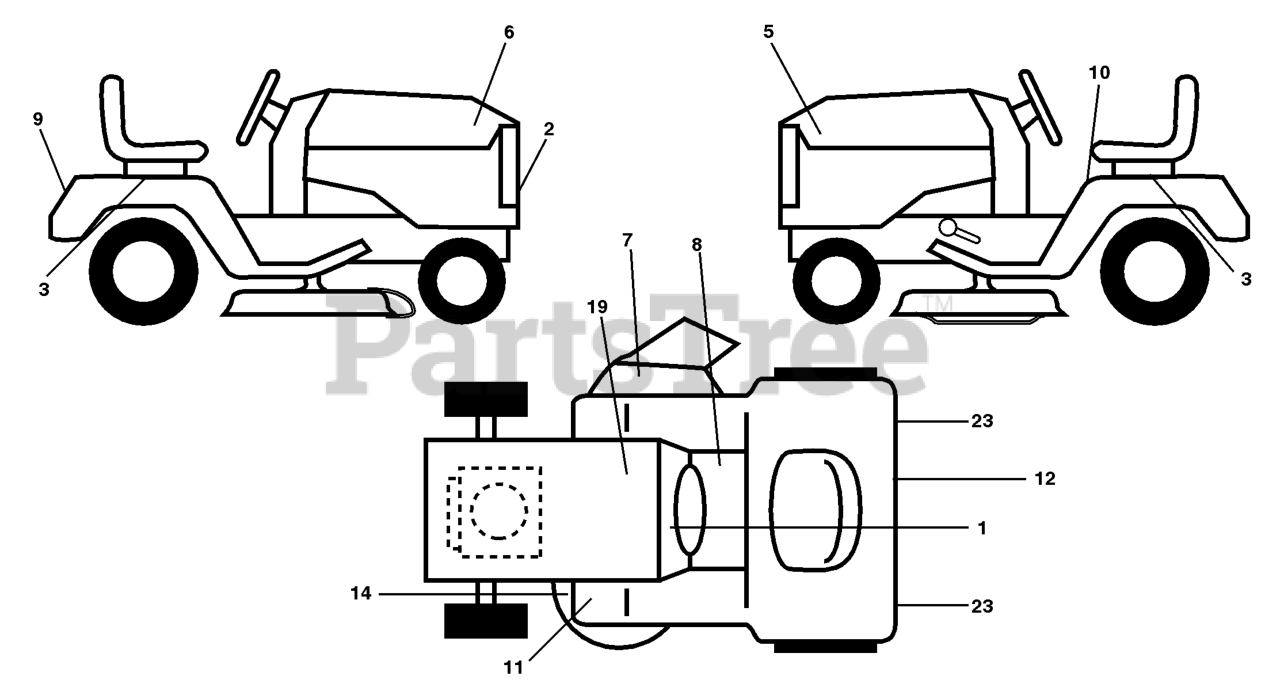 6
5
10
9
2
3
3
7
8
19
PartsTree™
23
12
1
14
23
11