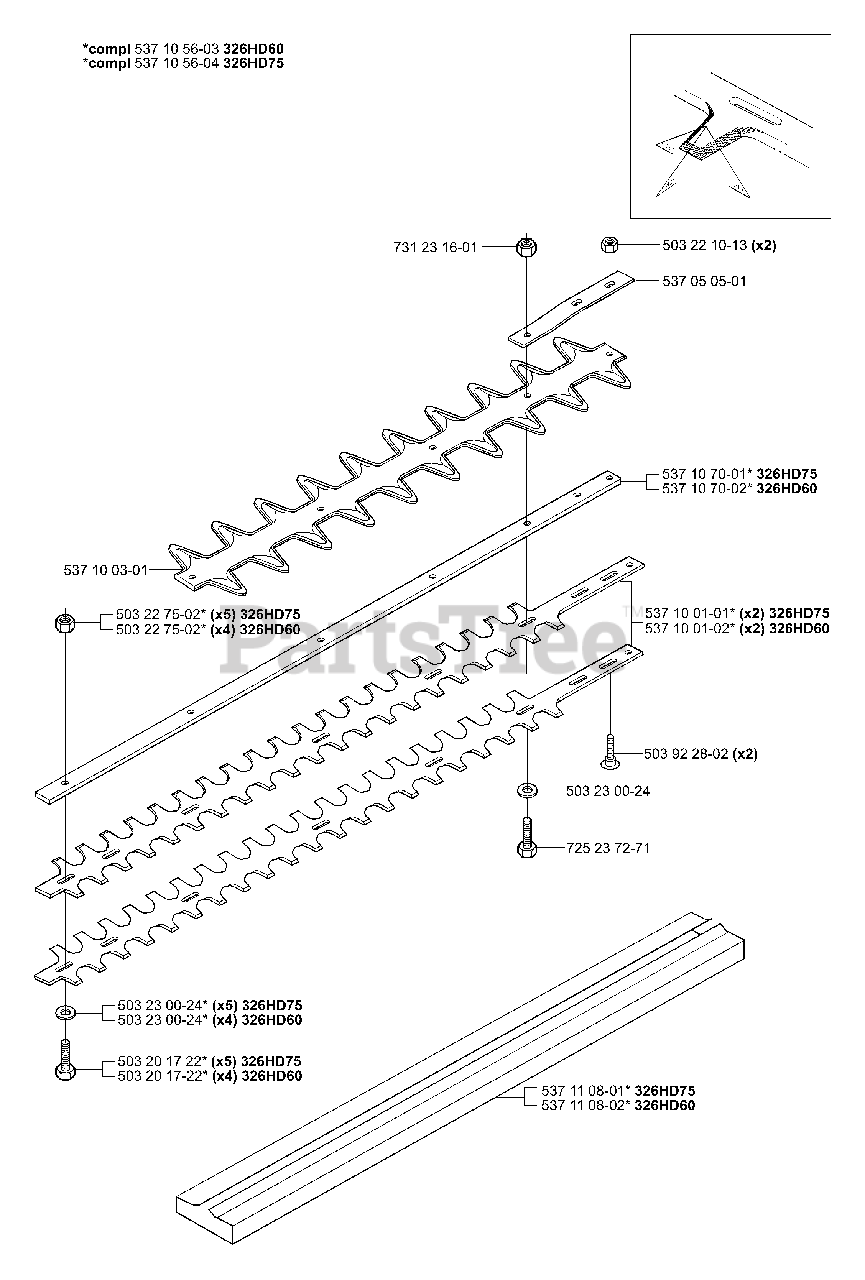 *compl 537 10 56-03 326HD60
*compl 537 10 56-04 326HD75

731 23 16-01

503 22 10-13 (x2)

537 05 05-01

537 10 70-01* 326HD75
537 10 70-02* 326HD60

537 10 03-01

503 22 75-02* (x5) 326HD75
503 22 75-02* (x4) 326HD60

537 10 01-01* (x2) 326HD75
537 10 01-02* (x2) 326HD60

PartsTree™

503 92 28-02 (x2)

503 23 00-24

725 23 72-71

503 23 00-24* (x5) 326HD75
503 23 00-24* (x4) 326HD60

503 20 17 22* (x5) 326HD75
503 20 17-22* (x4) 326HD60

537 11 08-01* 326HD75
537 11 08-02* 326HD60