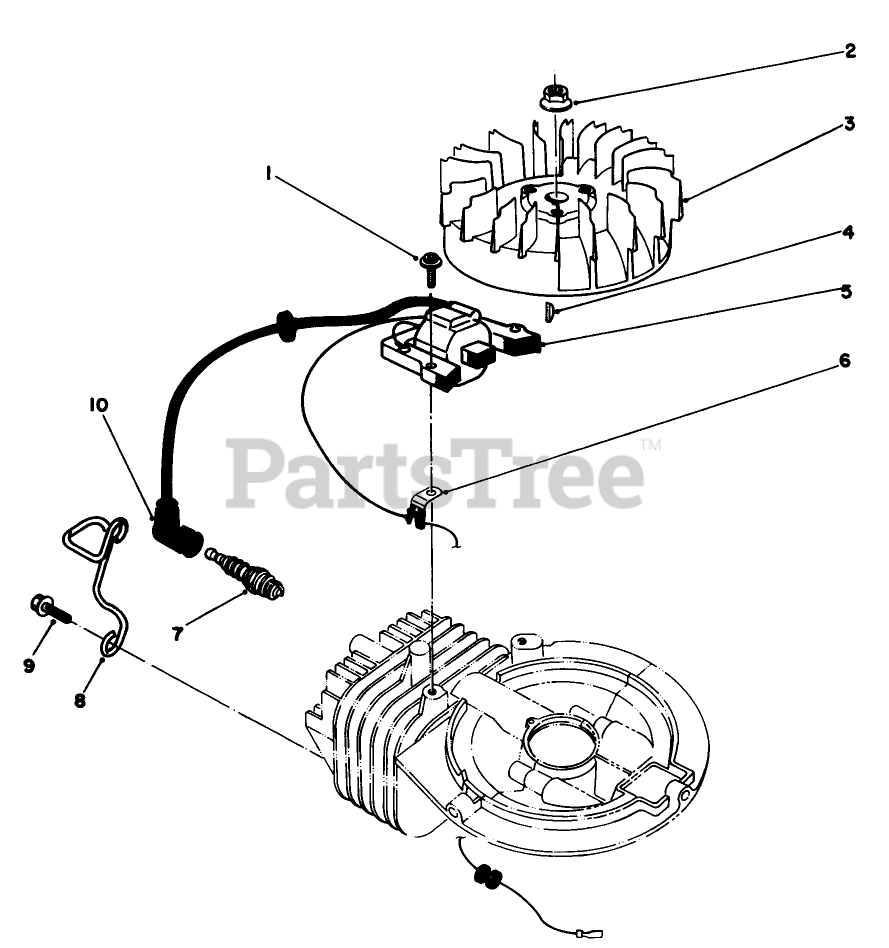 2
3
1
4
5
6
10
PartsTree™
7
9
8