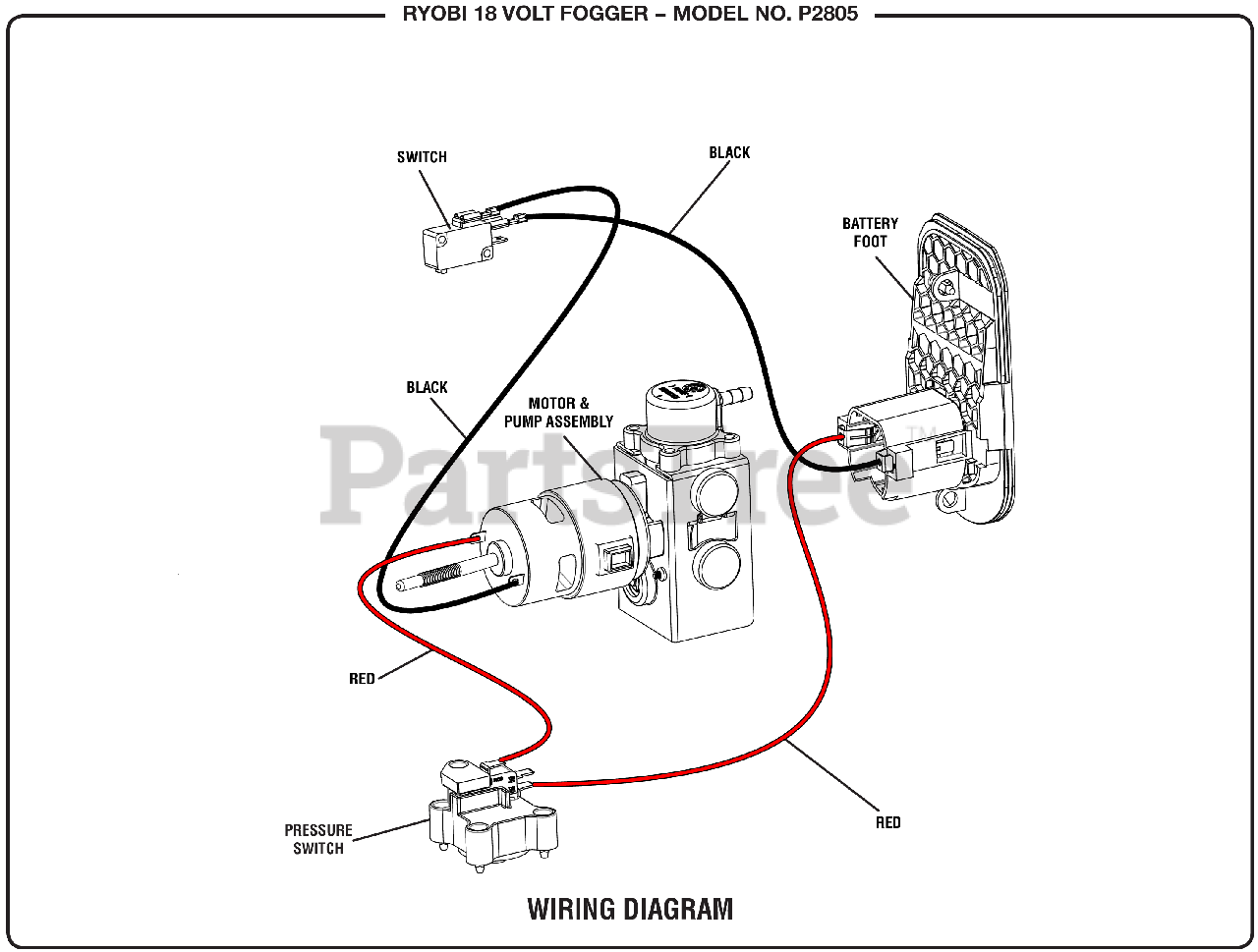 RYOBI 18 VOLT FOGGER – MODEL NO. P2805

SWITCH

BLACK

BATTERY FOOT

BLACK

MOTOR & PUMP ASSEMBLY

PartsTree™

RED

PRESSURE SWITCH

RED

WIRING DIAGRAM