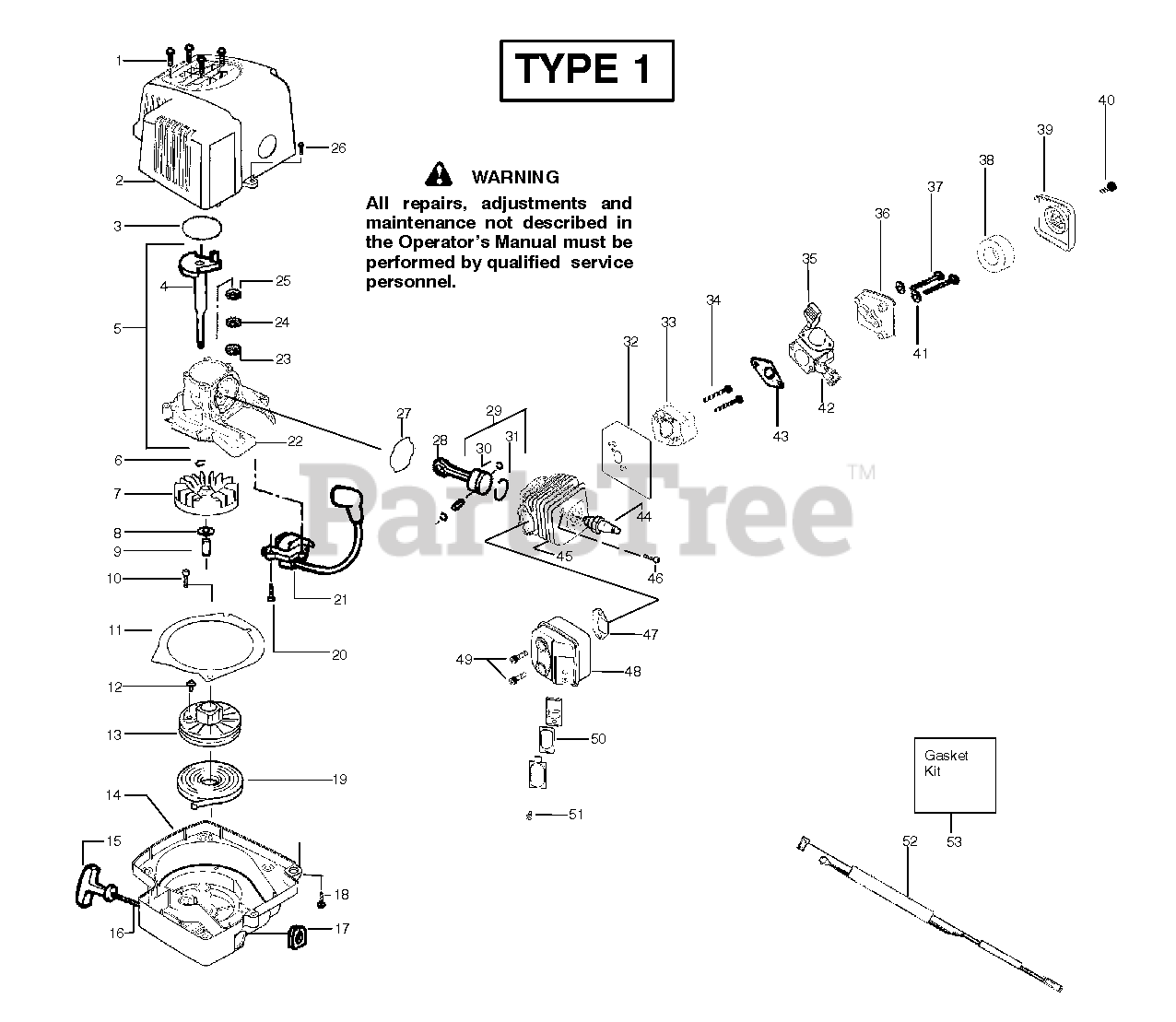 TYPE 1

WARNING
All repairs, adjustments and maintenance not described in the Operator's Manual must be performed by qualified service personnel.

PartsTree™

1
2
3
4
5
6
7
8
9
10
11
12
13
14
15
16
17
18
19
20
21
22
23
24
25
26
27
28
29
30
31
32
33
34
35
36
37
38
39
40
41
42
43
44
45
46
47
48
49
50
51
52
53

Gasket Kit