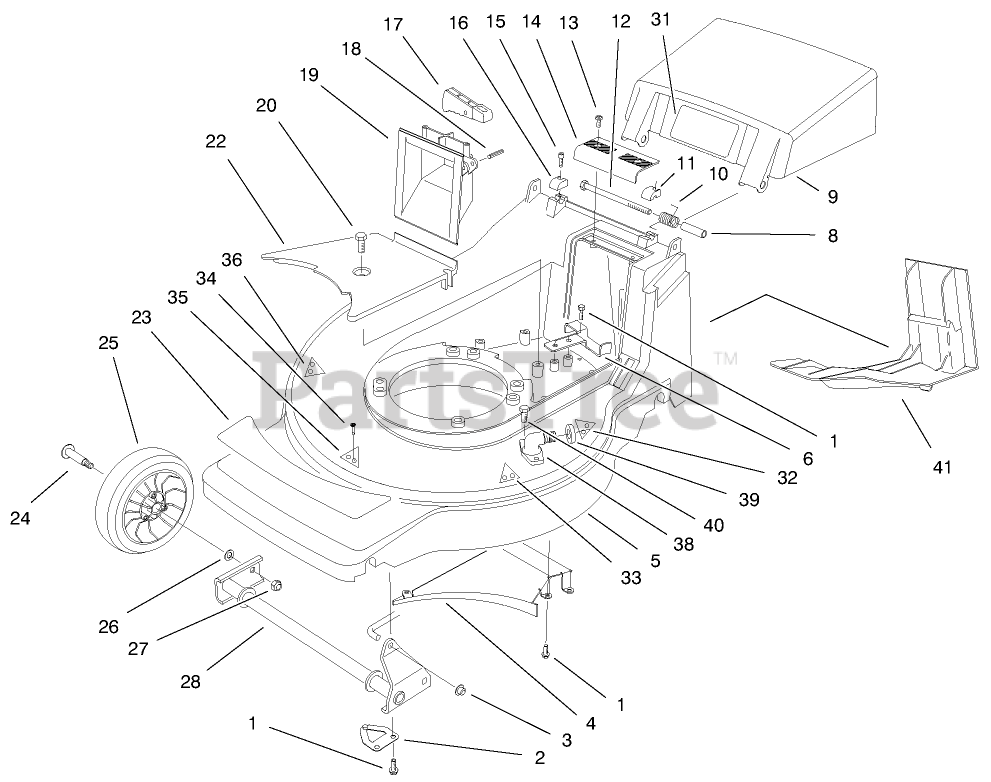 17
16
15
14
13
12
31
18
19
20
22
11
10
9
8
36
34
35
23
25
PartsTree™
1
6
32
39
40
38
5
33
41
24
26
27
28
4
1
3
2
1