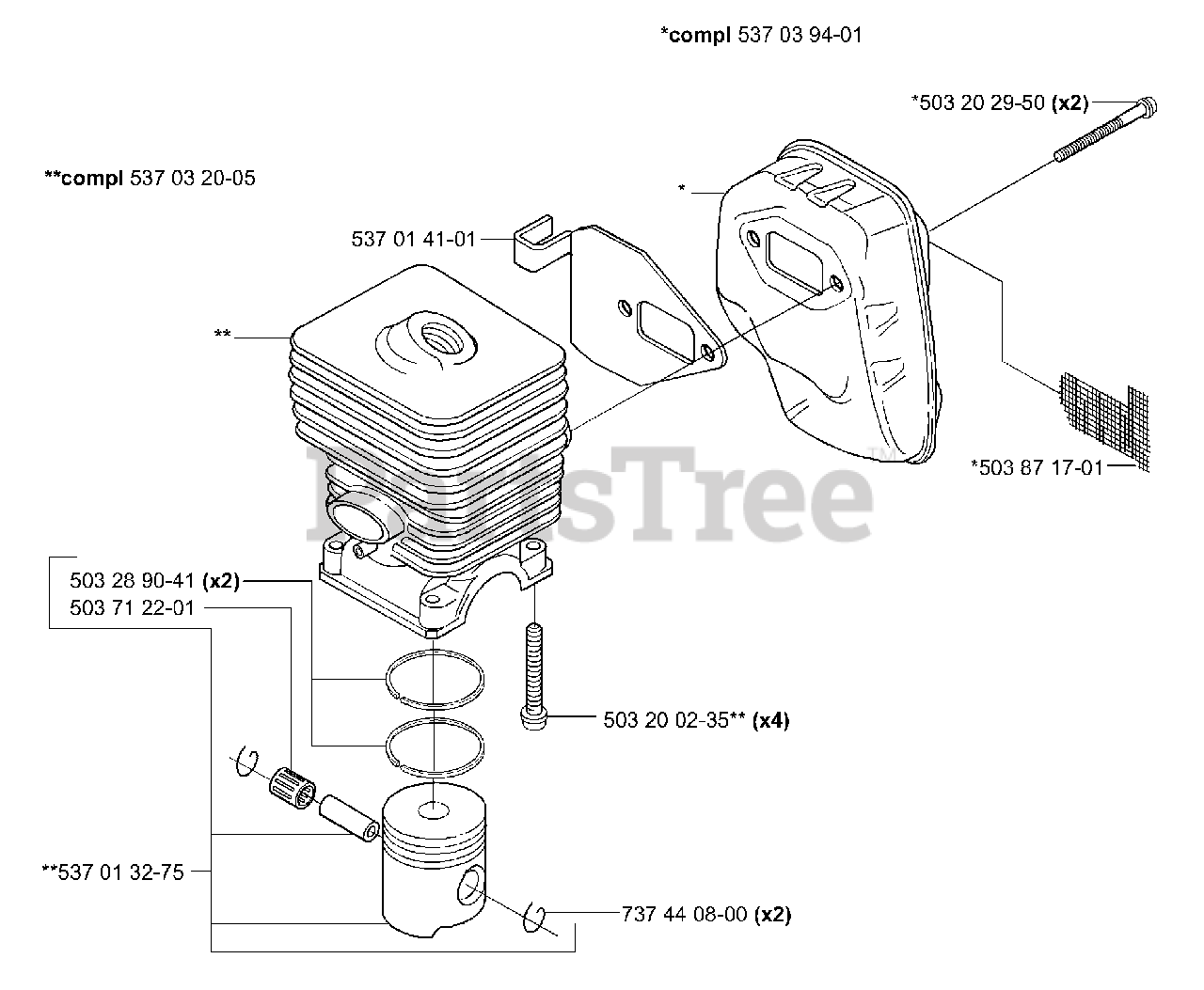 *compl 537 03 94-01

*503 20 29-50 (x2)

**compl 537 03 20-05

*

537 01 41-01

**

PartsTree™

*503 87 17-01

503 28 90-41 (x2)

503 71 22-01

503 20 02-35** (x4)

**537 01 32-75

737 44 08-00 (x2)