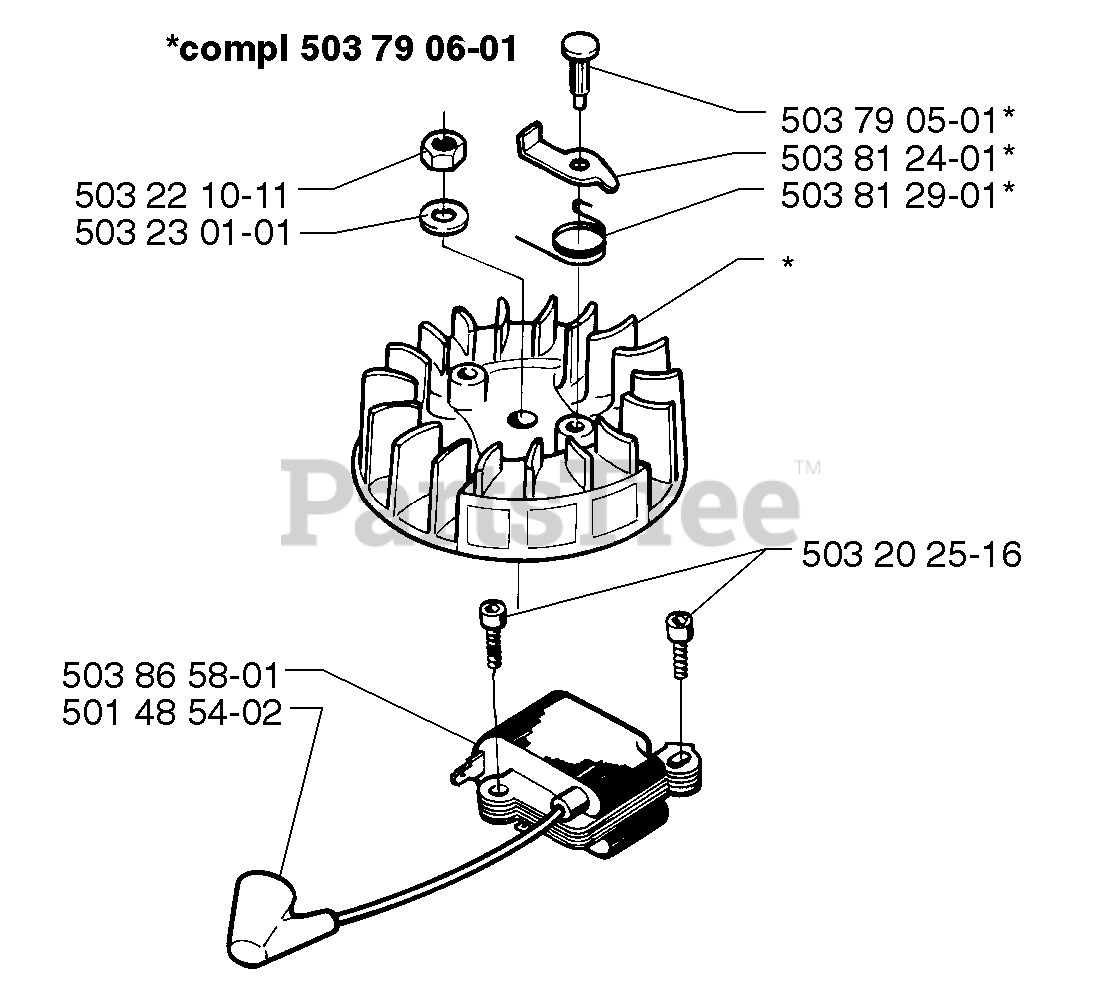 *compl 503 79 06-01

503 79 05-01*
503 81 24-01*
503 81 29-01*
503 22 10-11
503 23 01-01
*

PartsTree™

503 20 25-16

503 86 58-01
501 48 54-02