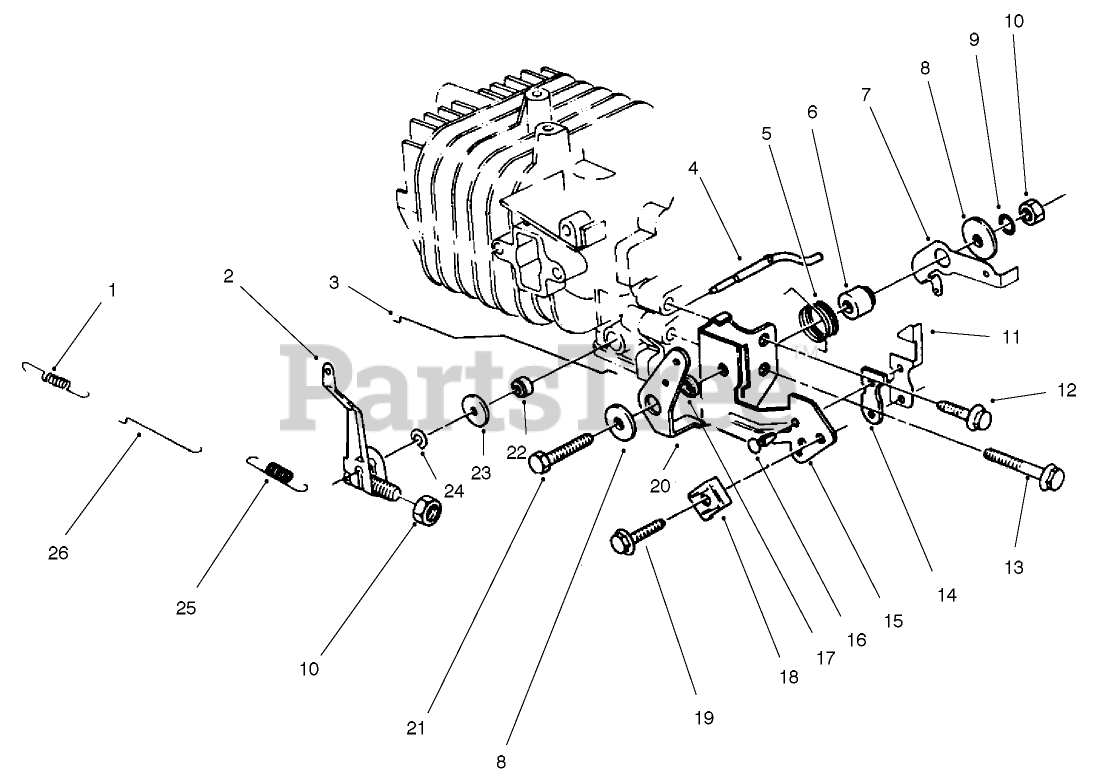 10
9
8
7
6
5
4
3
2
1
11
12
13
14
15
16
17
18
19
20
21
22
23
24
25
26
10
8
PartsTree