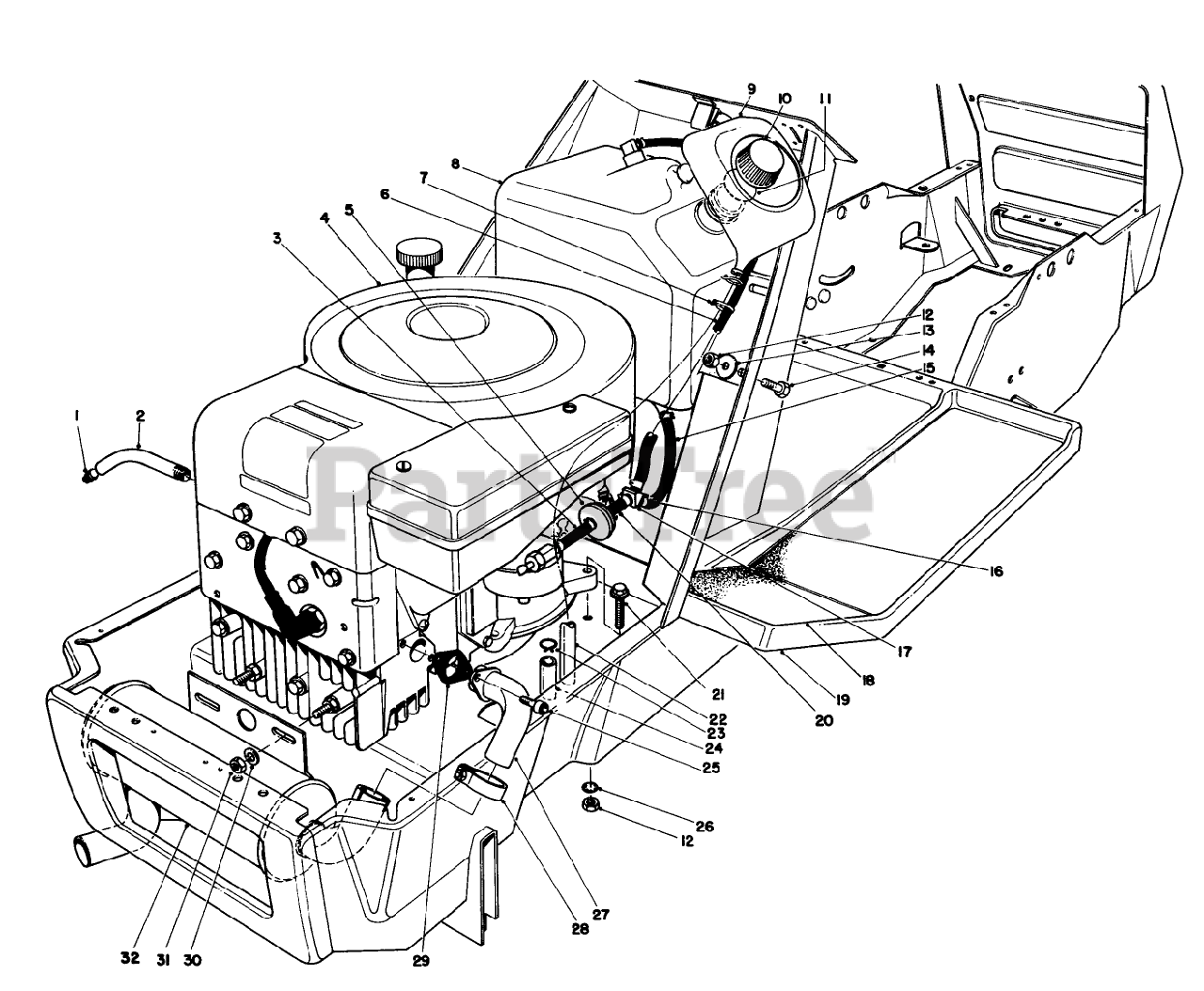 9
10
11
8
7
6
5
4
3
12
13
14
15
1
2
PartsTree
16
17
18
19
20
21
22
23
24
25
26
12
27
28
29
30
31
32