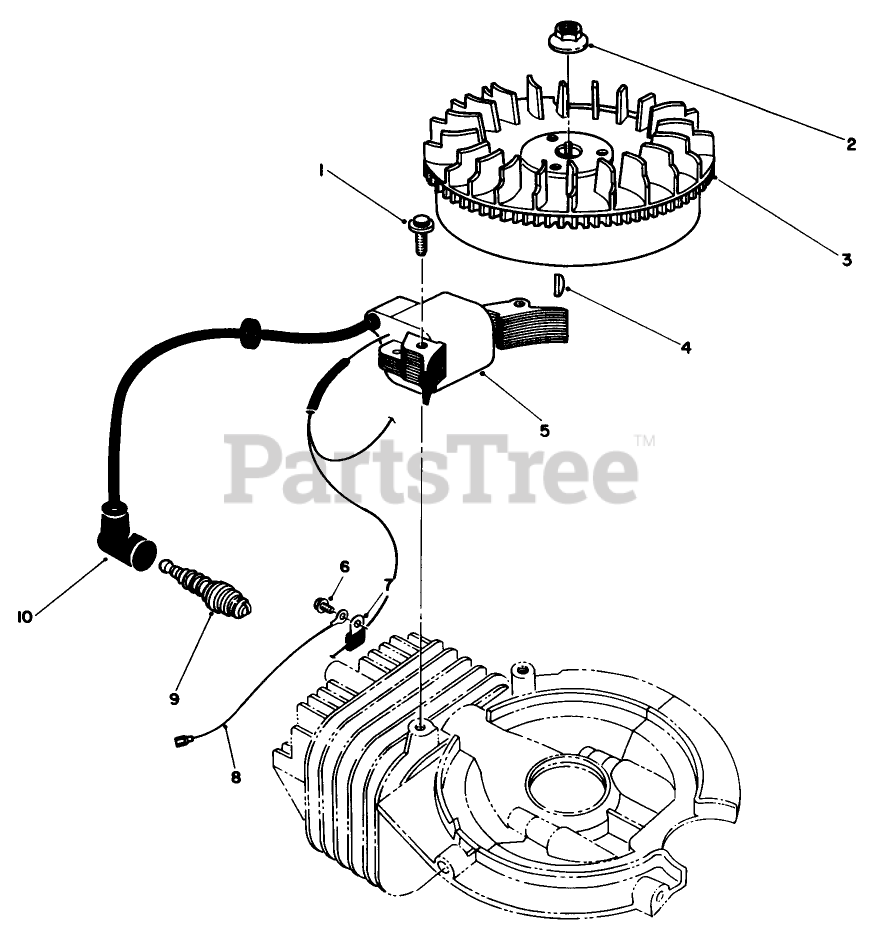 2

1

3

4

5

PartsTree™

6

7

10

9

8