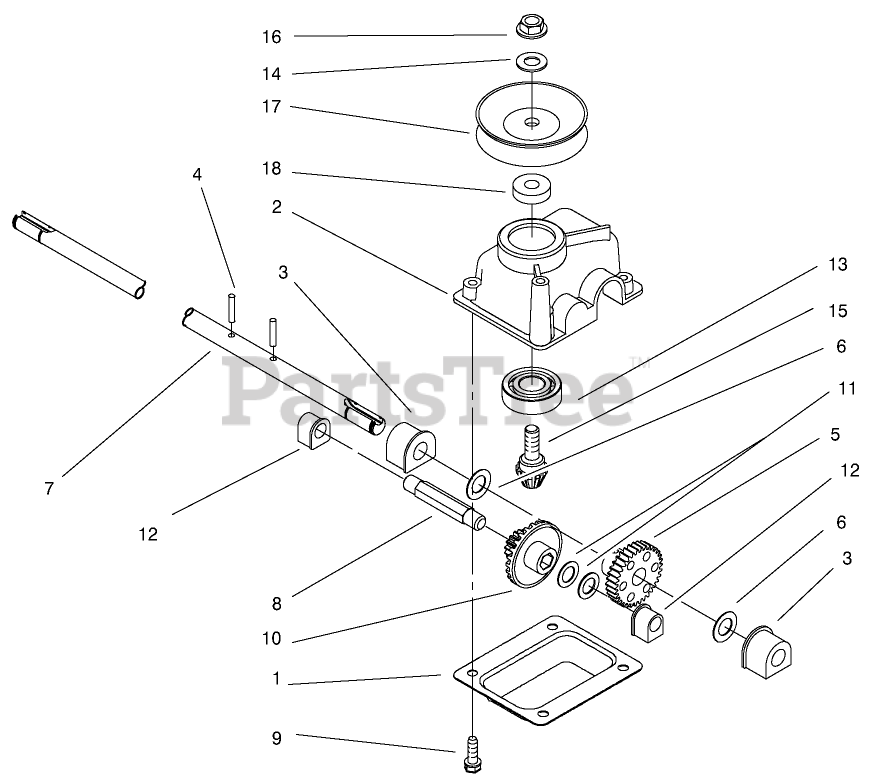 16
14
17
18
2
4
3
13
15
6
11
5
12
6
3
7
12
8
10
1
9
PartsTree™