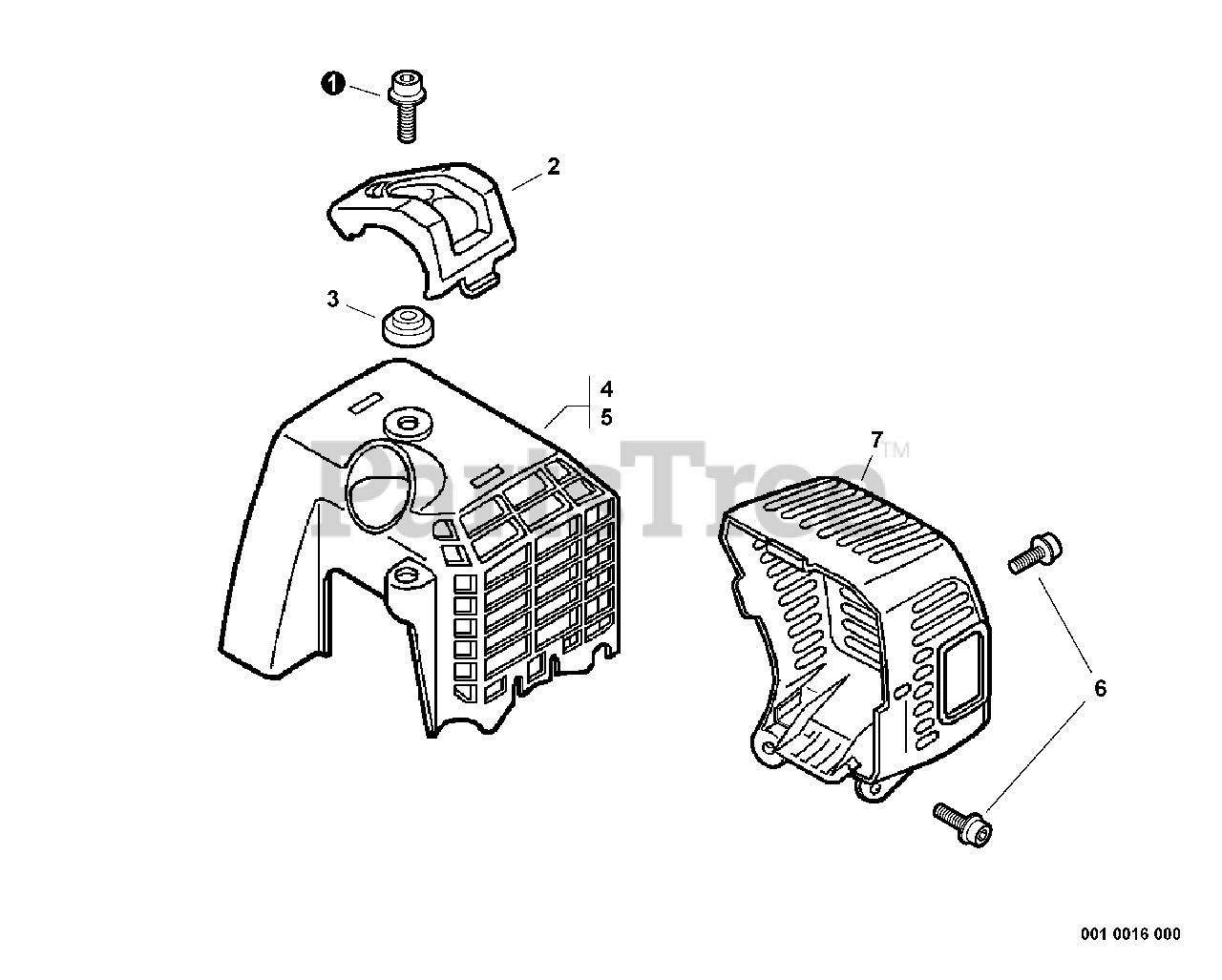 1
2
3
4
5
PartsTree™
7
6
001 0016 000