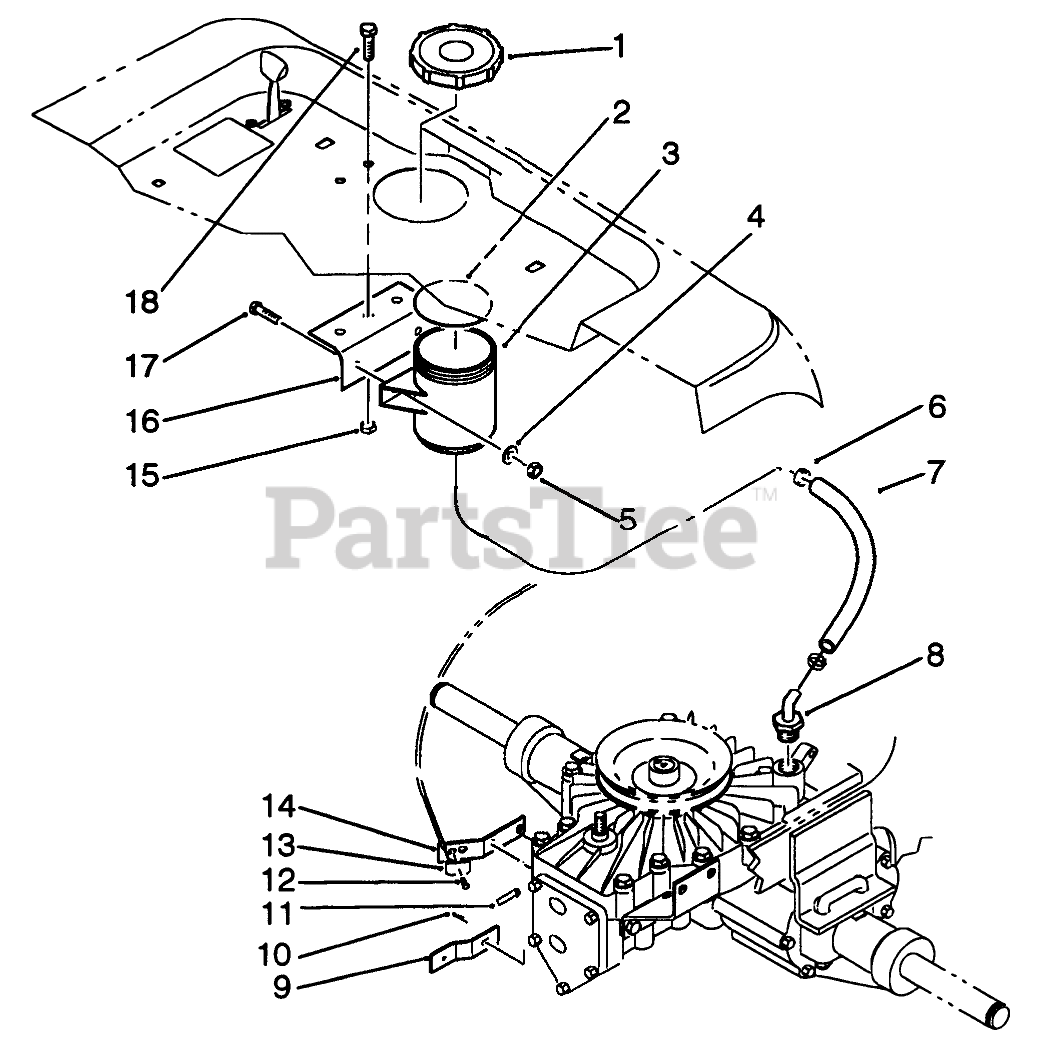 1
2
3
4
18
17
16
15
5
6
7
PartsTree™
8
14
13
12
11
10
9