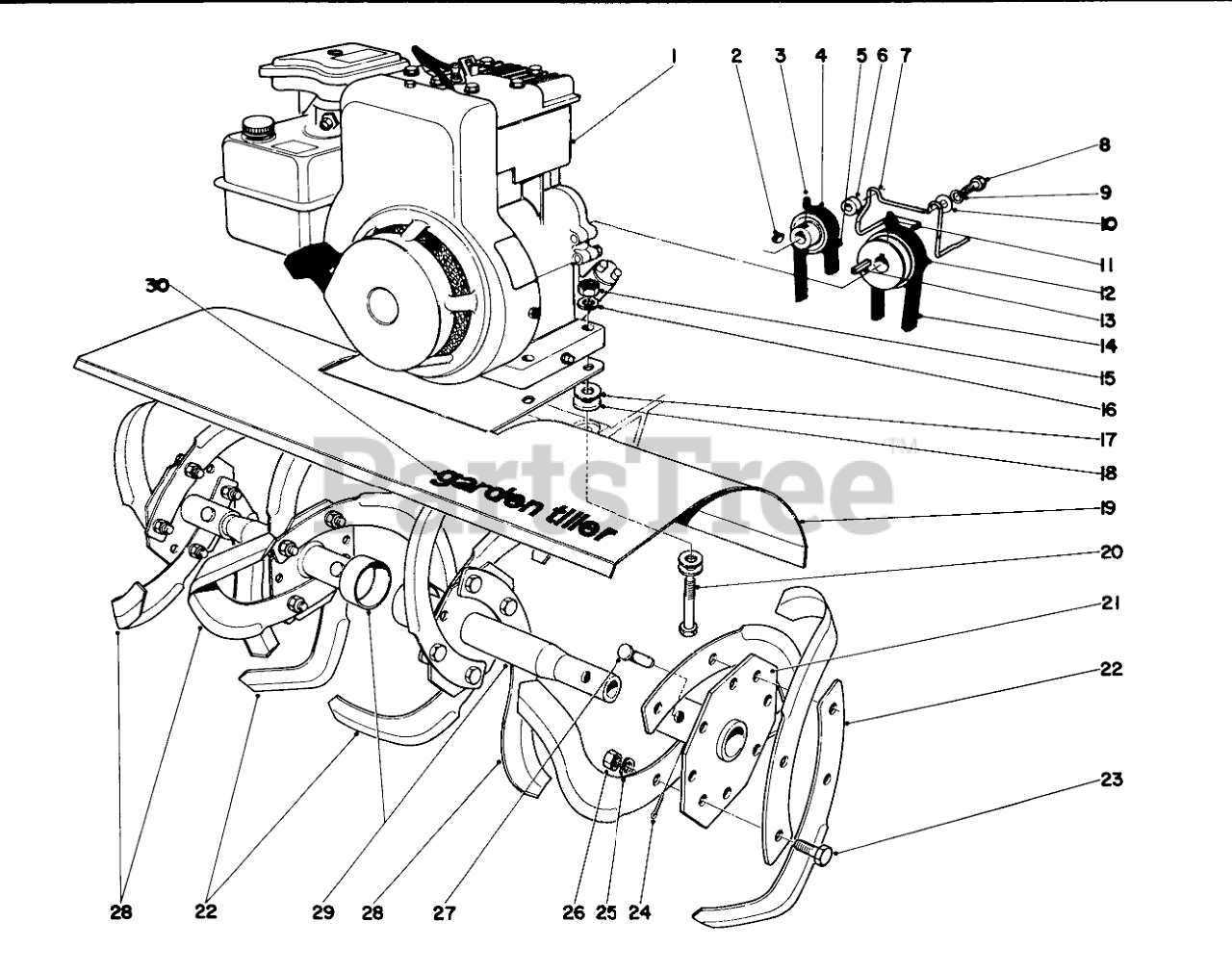 1
2
3
4
5
6
7
8
9
10
11
12
13
14
15
16
17
18
19
20
21
22
23
30
garden tiller
PartsTree™
28
22
29
28
27
26
25
24