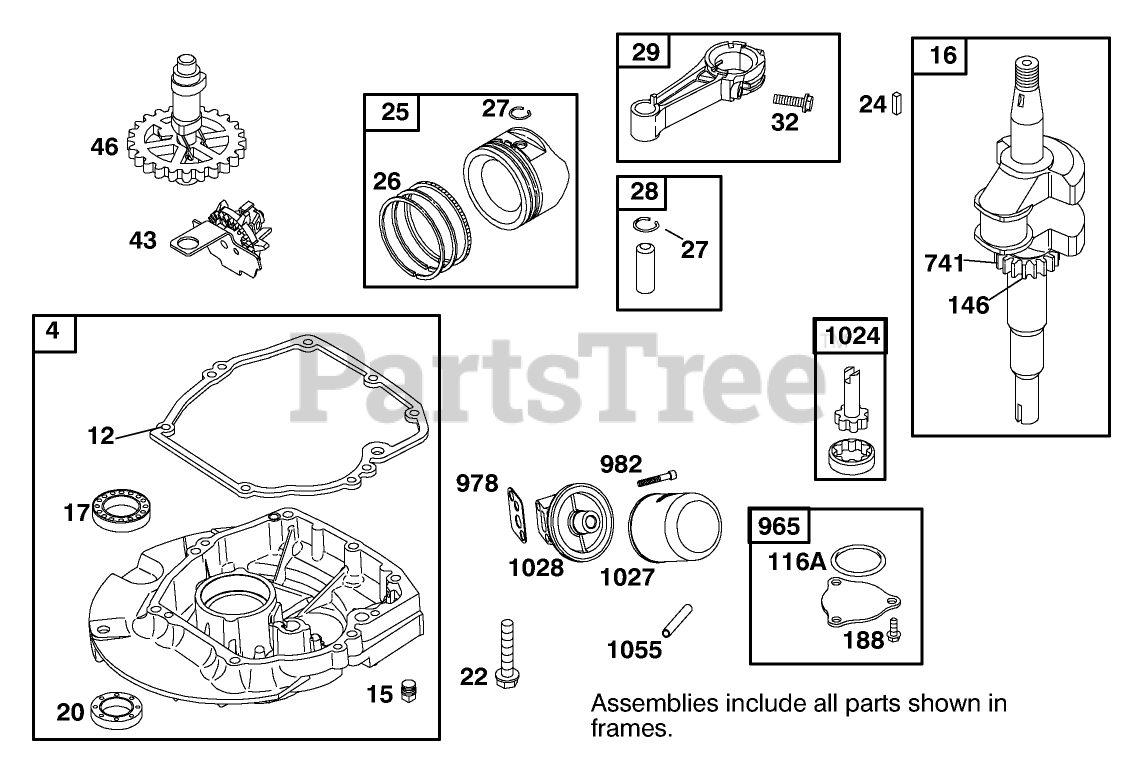 46
43
25
27
26
29
32
28
27
24
16
741
146
4
12
17
20
15
PartsTree
1024
978
982
1028
1027
22
1055
965
116A
188
Assemblies include all parts shown in frames.