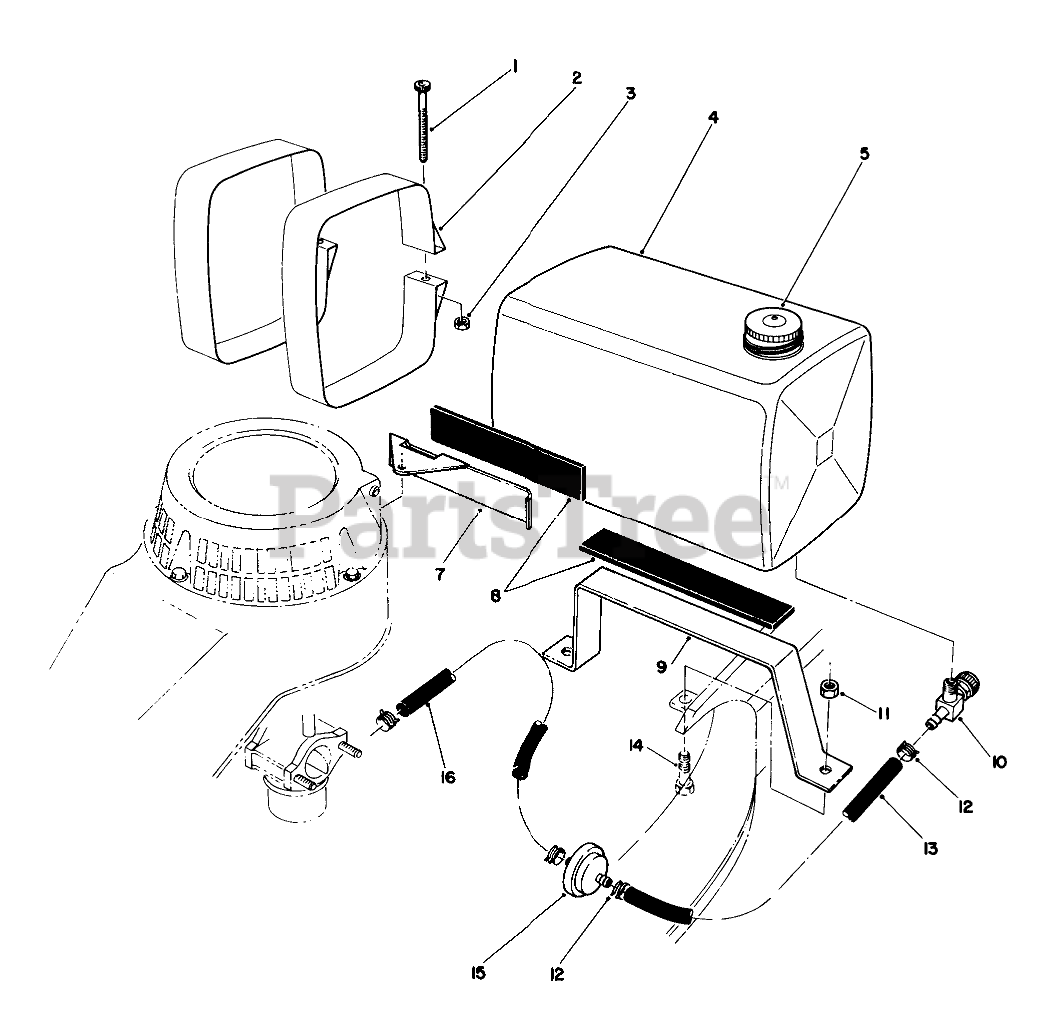 1
2
3
4
5
PartsTree™
7
8
9
11
10
12
13
14
16
15
12