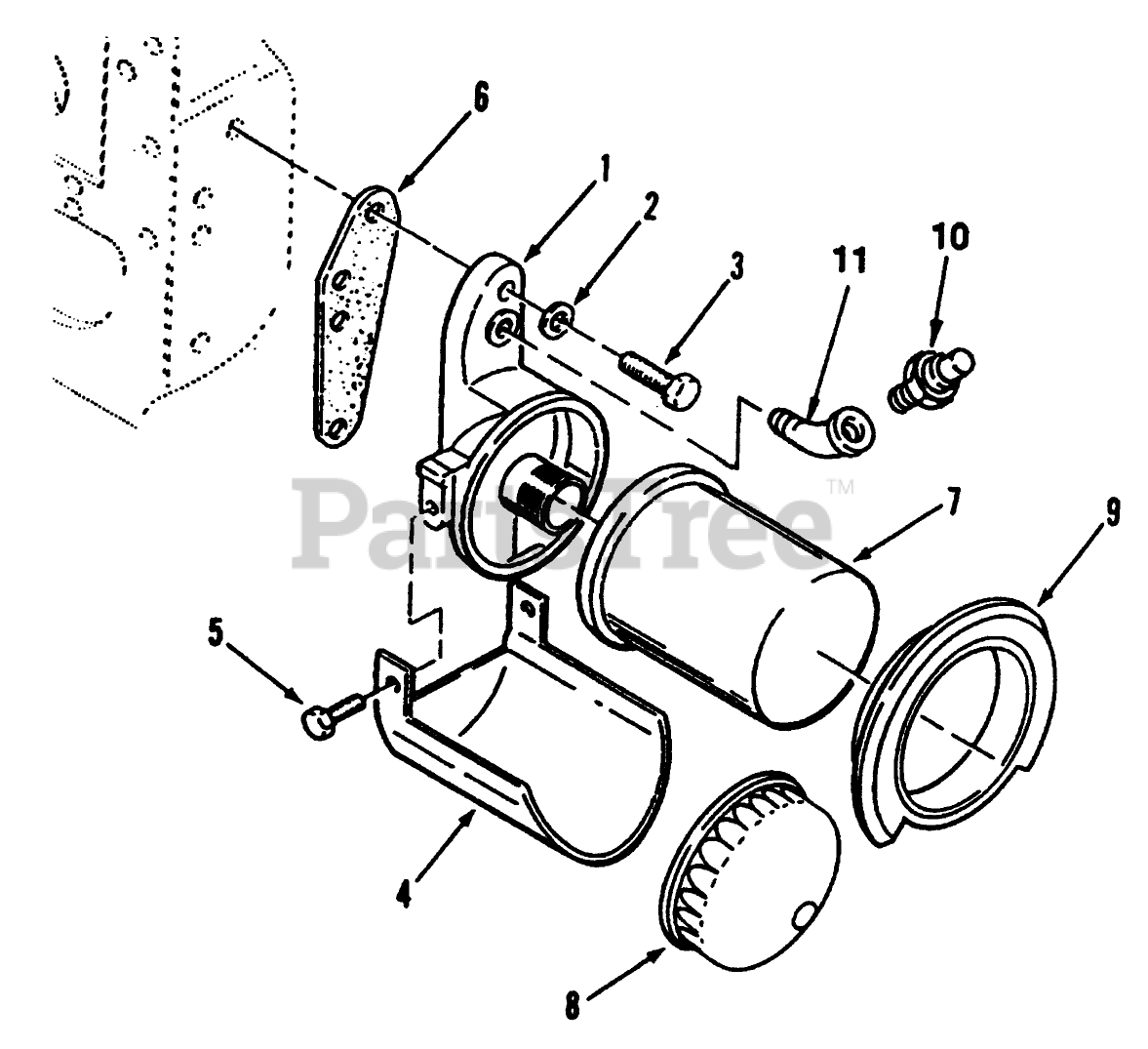 6
1
2
3
11
10
PartsTree™
7
9
5
4
8