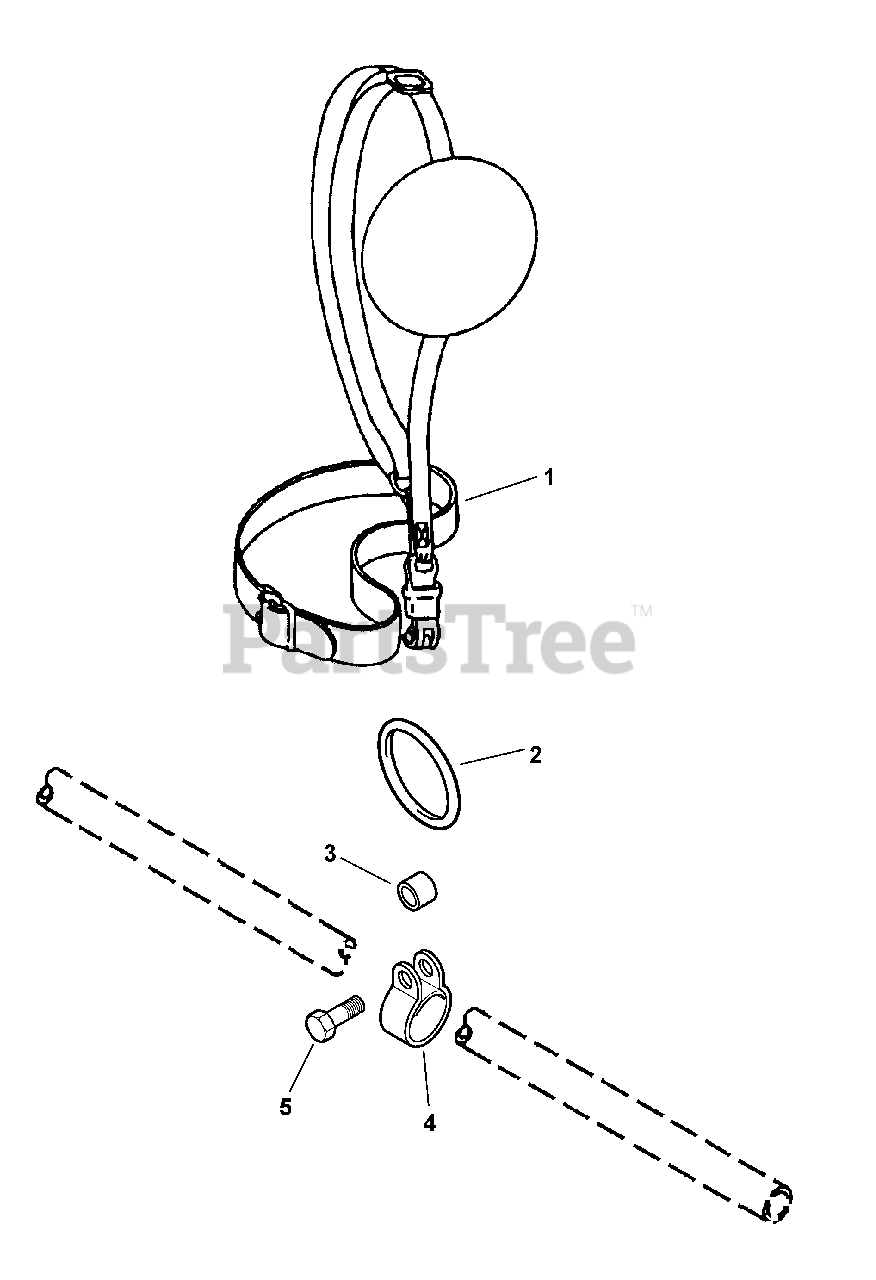 1

PartsTree™

2

3

5

4