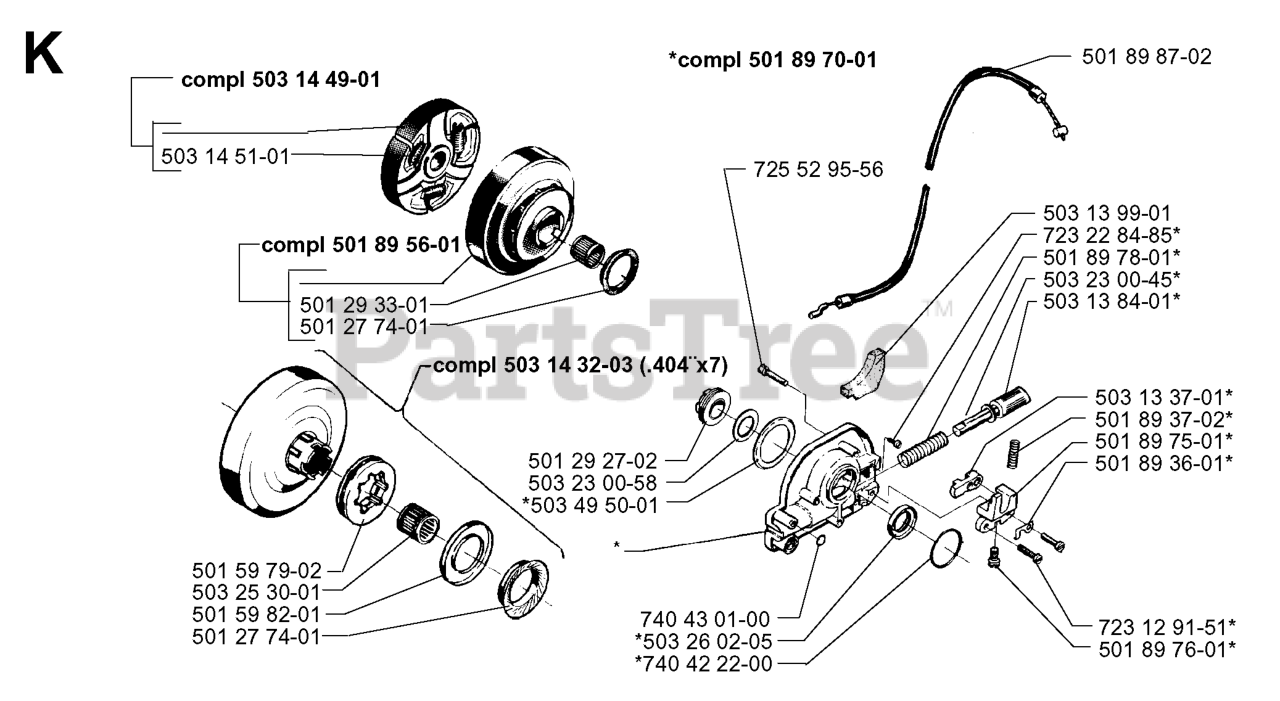 K

compl 503 14 49-01
503 14 51-01

compl 501 89 56-01
501 29 33-01
501 27 74-01

compl 503 14 32-03 (.404¨x7)
501 59 79-02
503 25 30-01
501 59 82-01
501 27 74-01

*compl 501 89 70-01
501 89 87-02
725 52 95-56
503 13 99-01
723 22 84-85*
501 89 78-01*
503 23 00-45*
503 13 84-01*
503 13 37-01*
501 89 37-02*
501 89 75-01*
501 89 36-01*
501 29 27-02
503 23 00-58
*503 49 50-01
*
740 43 01-00
*503 26 02-05
*740 42 22-00
723 12 91-51*
501 89 76-01*

PartsTree™