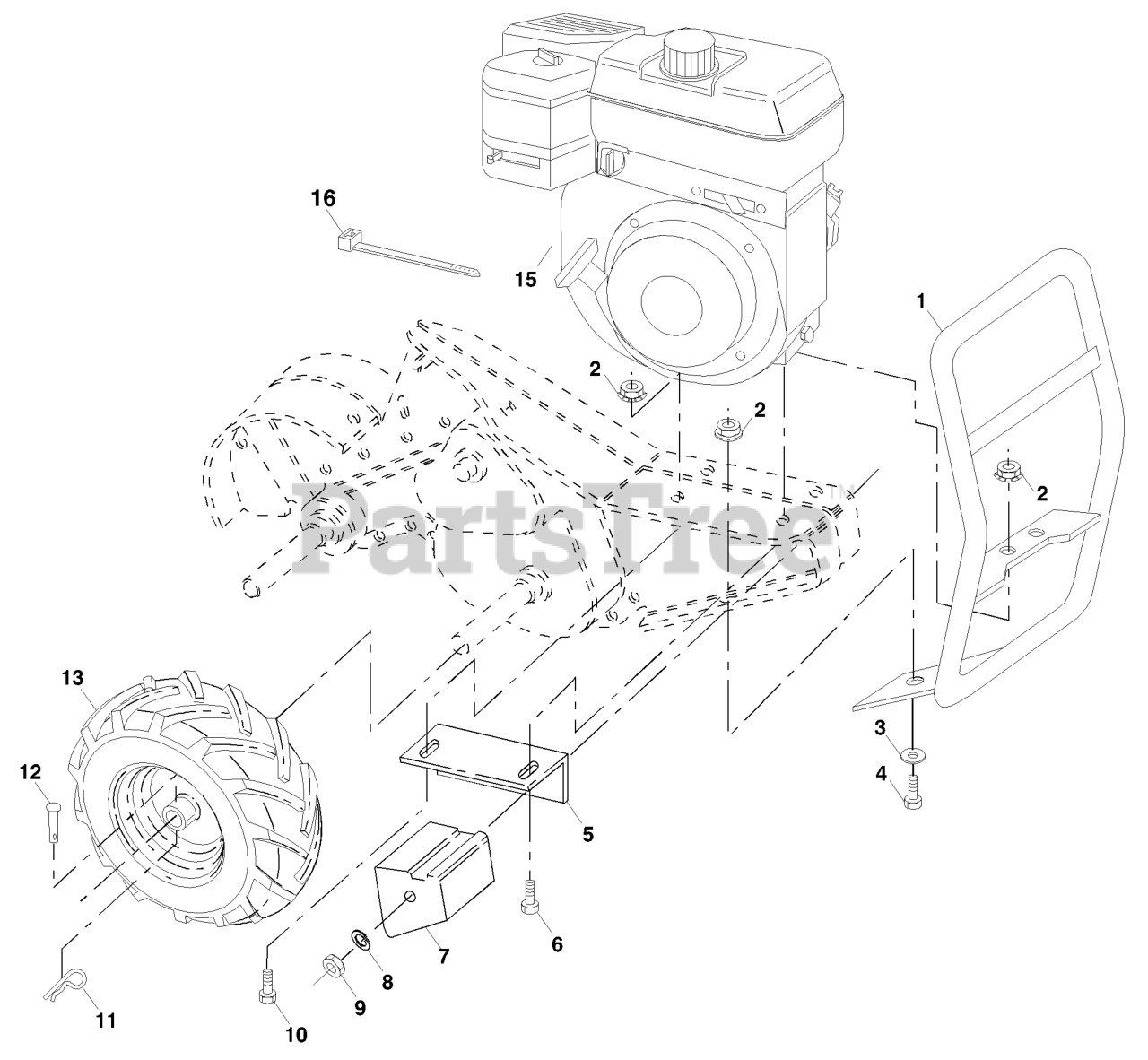 16
15
1
2
2
2
PartsTree™
13
12
3
4
5
6
7
8
9
10
11