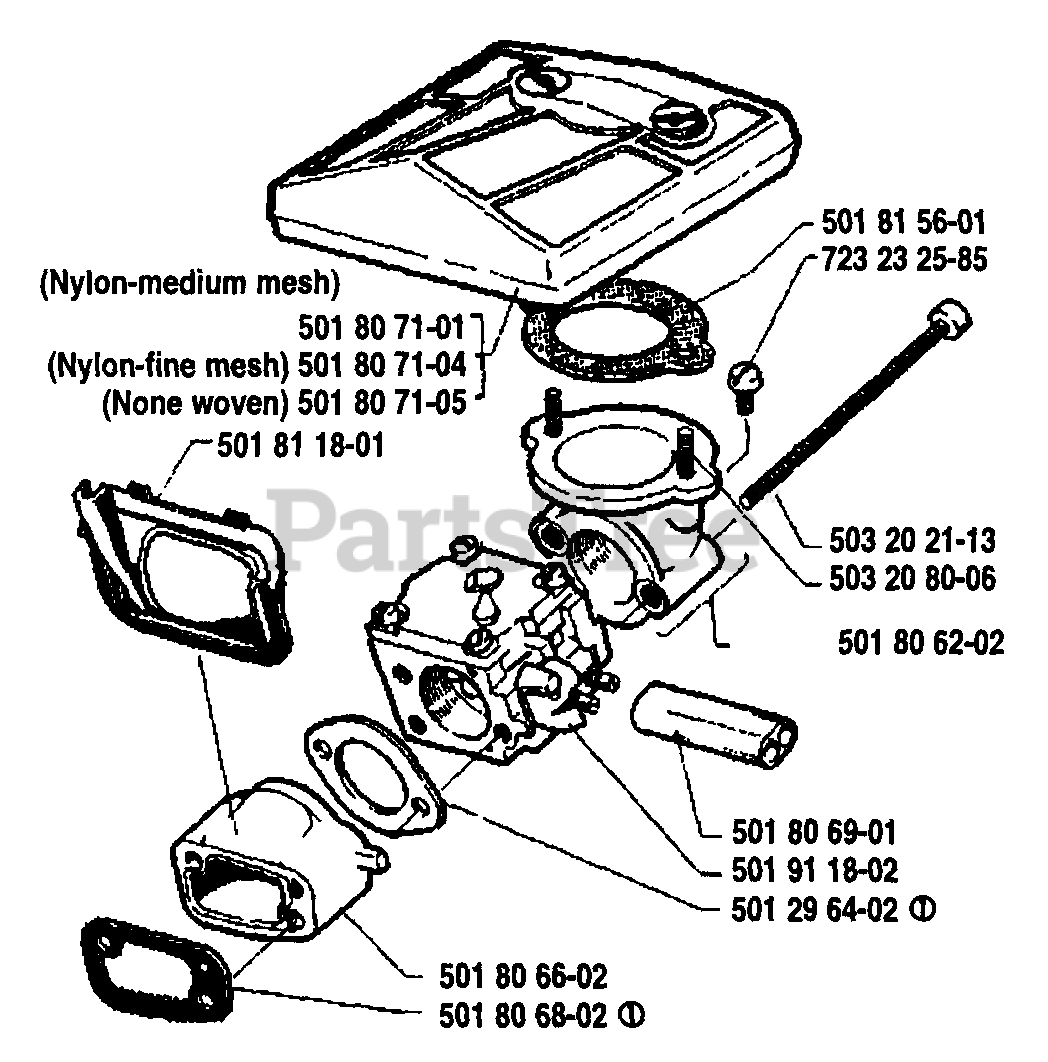 (Nylon-medium mesh)
501 80 71-01
(Nylon-fine mesh) 501 80 71-04
(None woven) 501 80 71-05
501 81 18-01
501 81 56-01
723 23 25-85
PartsTree
503 20 21-13
503 20 80-06
501 80 62-02
501 80 69-01
501 91 18-02
501 29 64-02 ①
501 80 66-02
501 80 68-02 ①