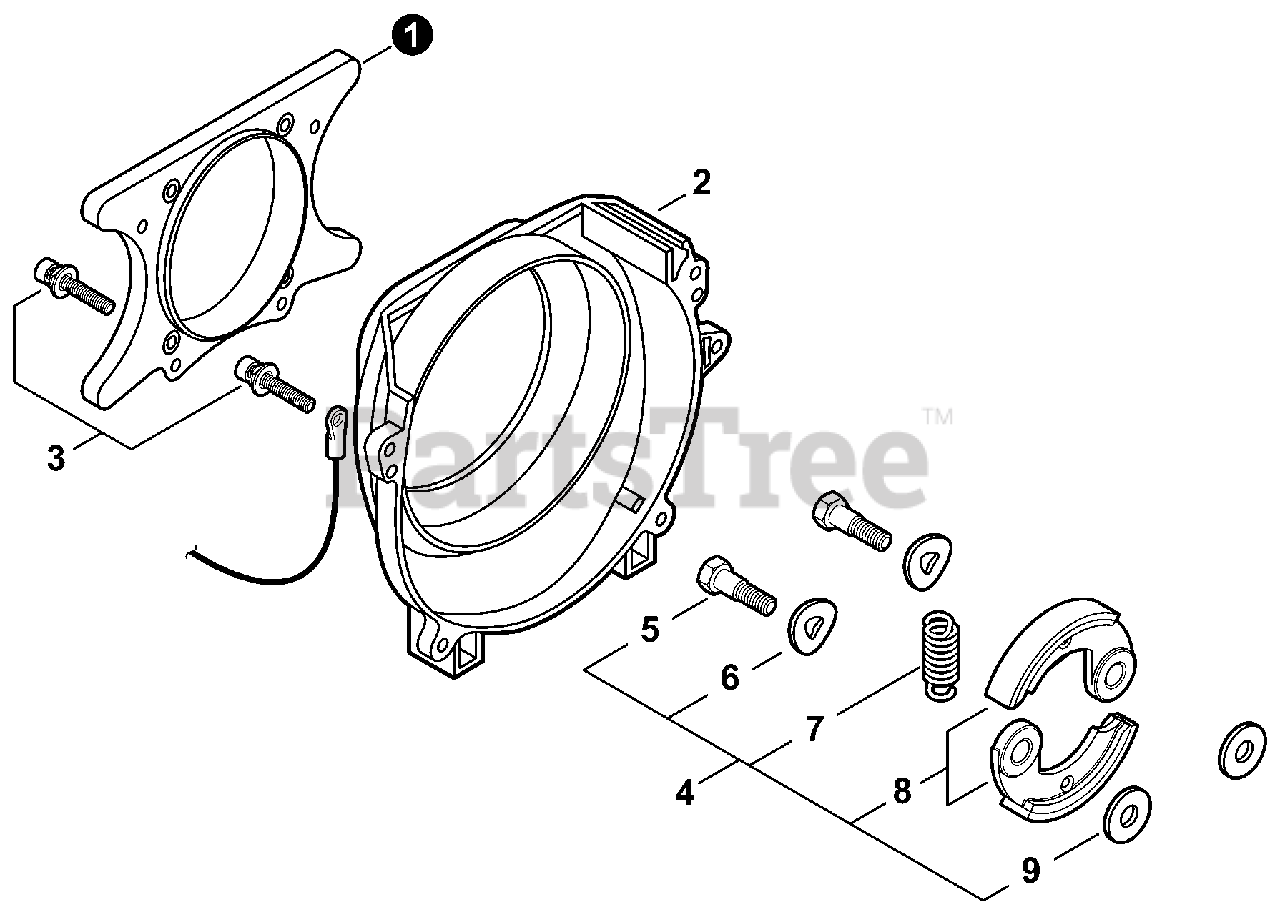 1
2
3
PartsTree™
5
6
7
4
8
9