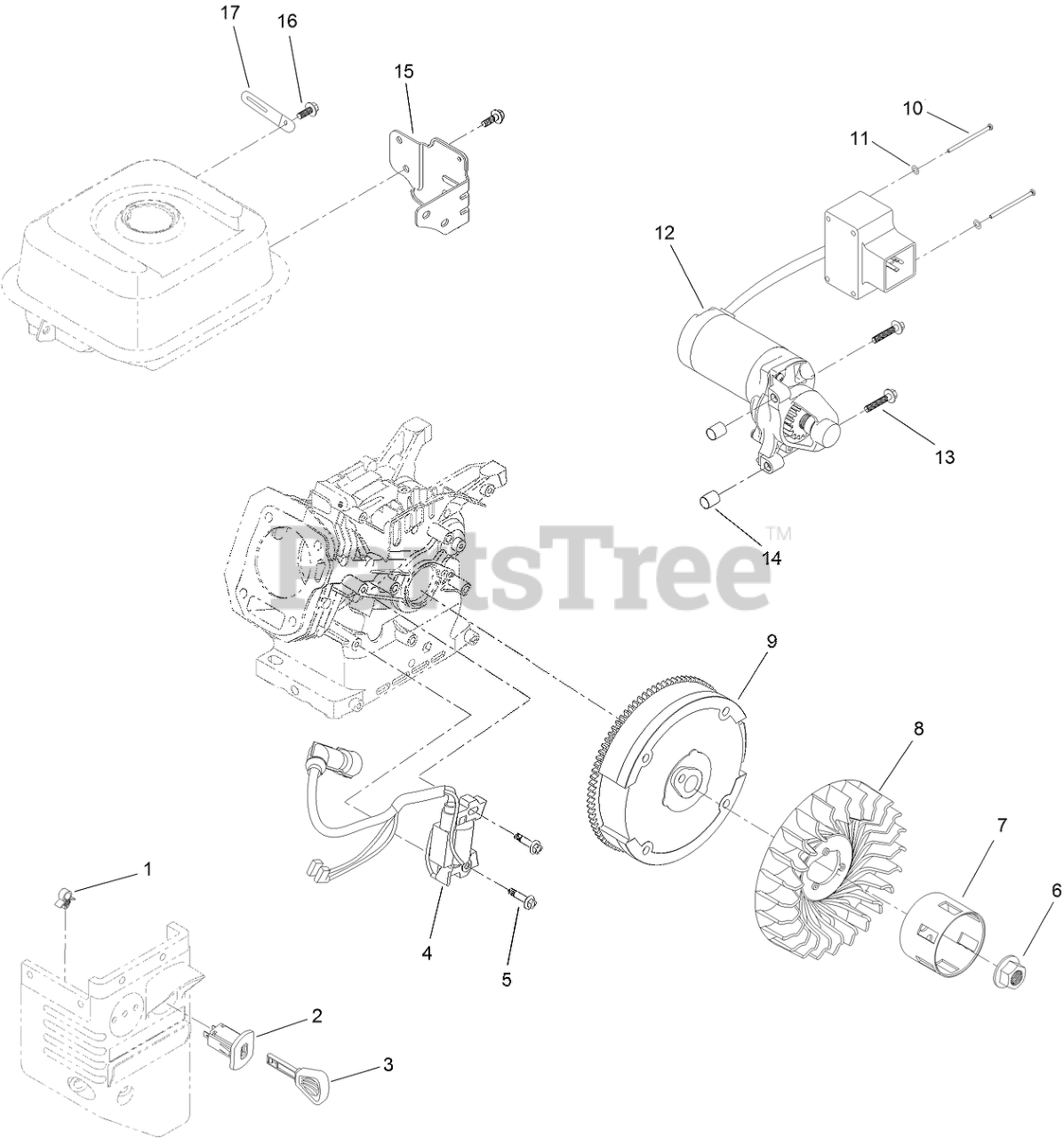 17
16
15
10
11
12
13
14
PartsTree™
9
8
7
6
1
4
5
2
3