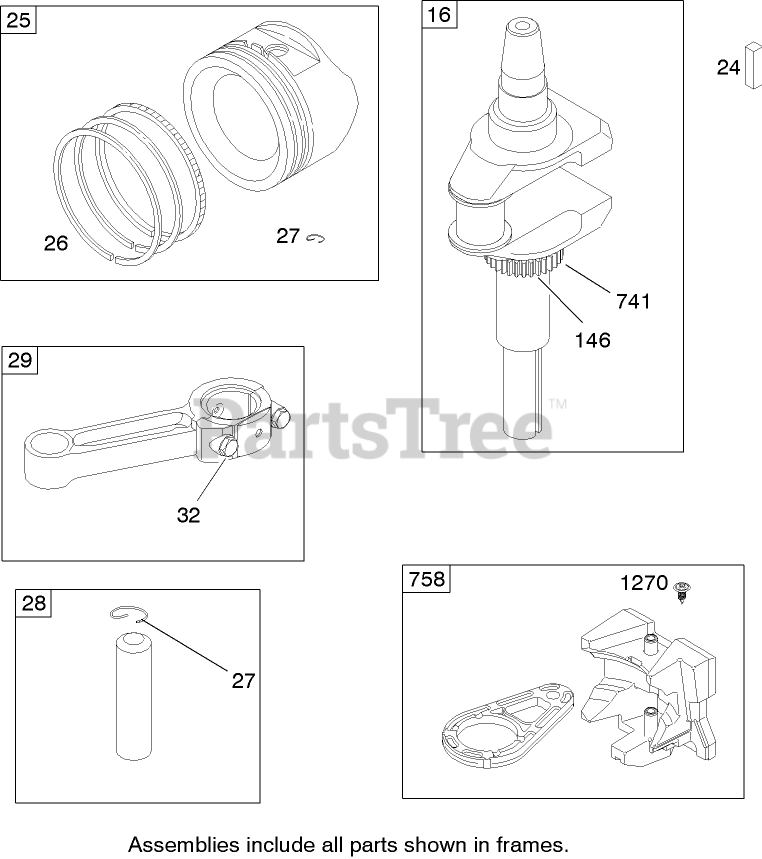 25

26

27

16

24

741

146

29

32

PartsTree™

28

27

758

1270

Assemblies include all parts shown in frames.