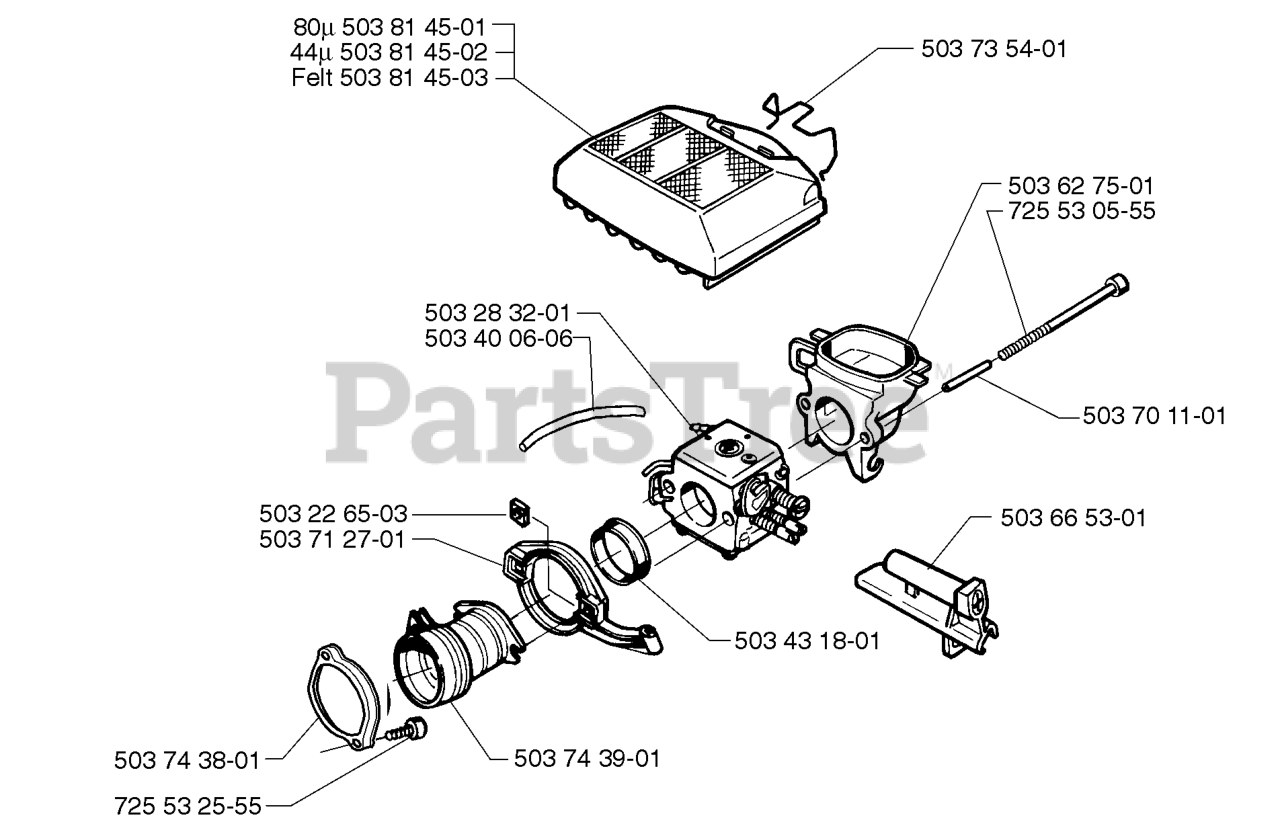 80µ 503 81 45-01
44µ 503 81 45-02
Felt 503 81 45-03

503 73 54-01

503 62 75-01
725 53 05-55

503 28 32-01
503 40 06-06

PartsTree™

503 70 11-01

503 22 65-03
503 71 27-01

503 66 53-01

503 43 18-01

503 74 38-01

503 74 39-01

725 53 25-55