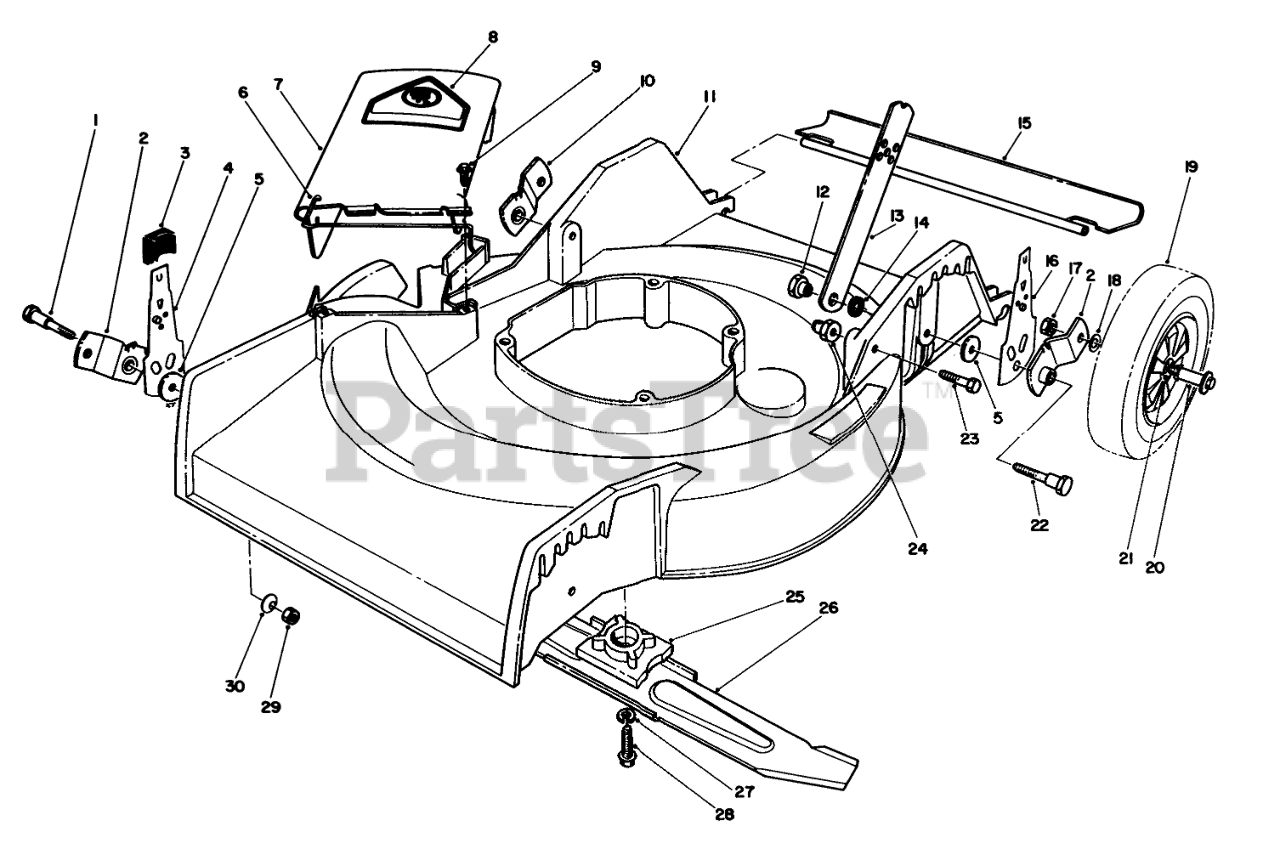 1
2
3
4
5
6
7
8
9
10
11
12
13
14
15
16
17
2
18
19
PartsTree™
23
5
22
24
21
20
25
26
30
29
27
28