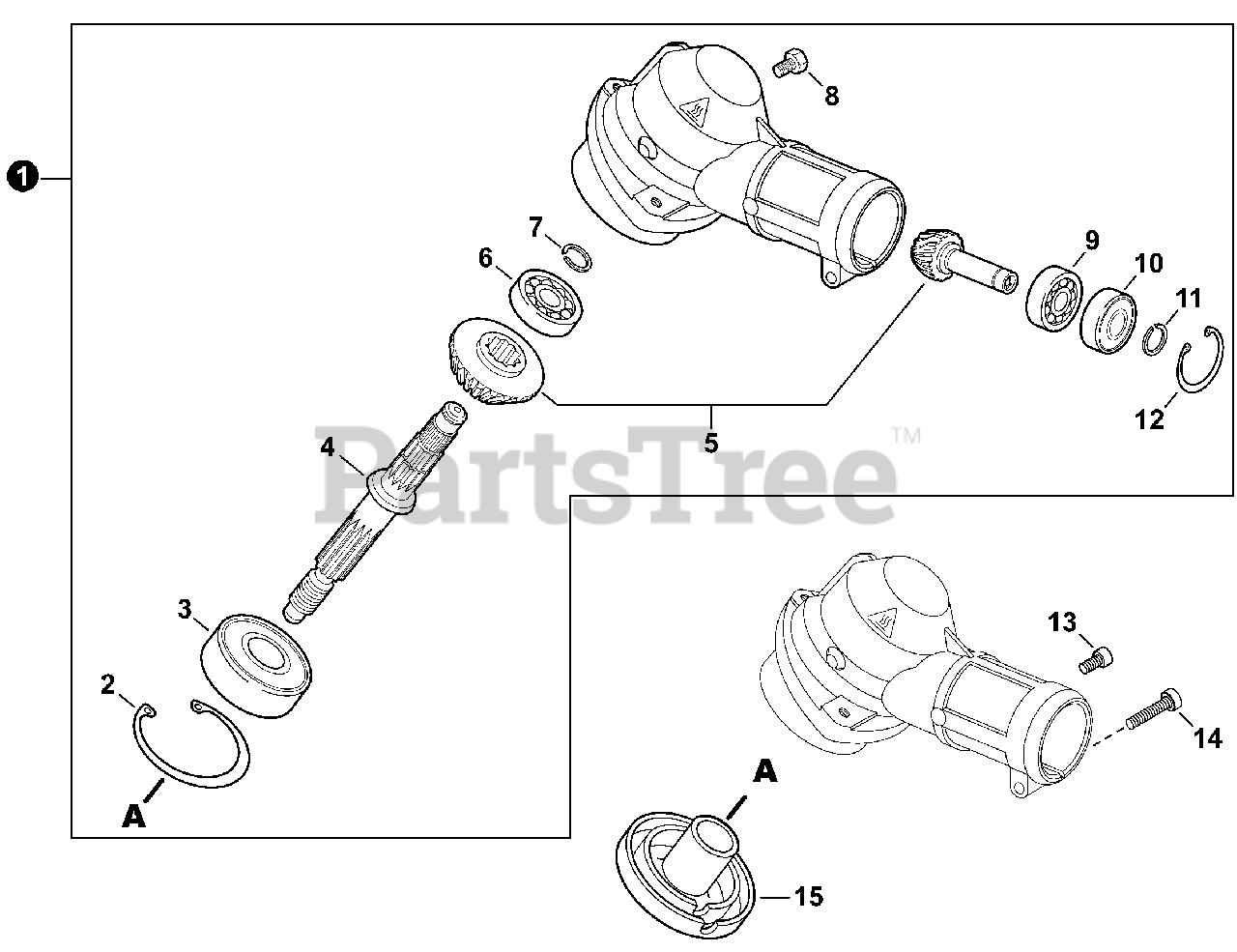 1
8
7
6
9
10
11
12
5
4
PartsTree™
3
2
A
13
14
A
15