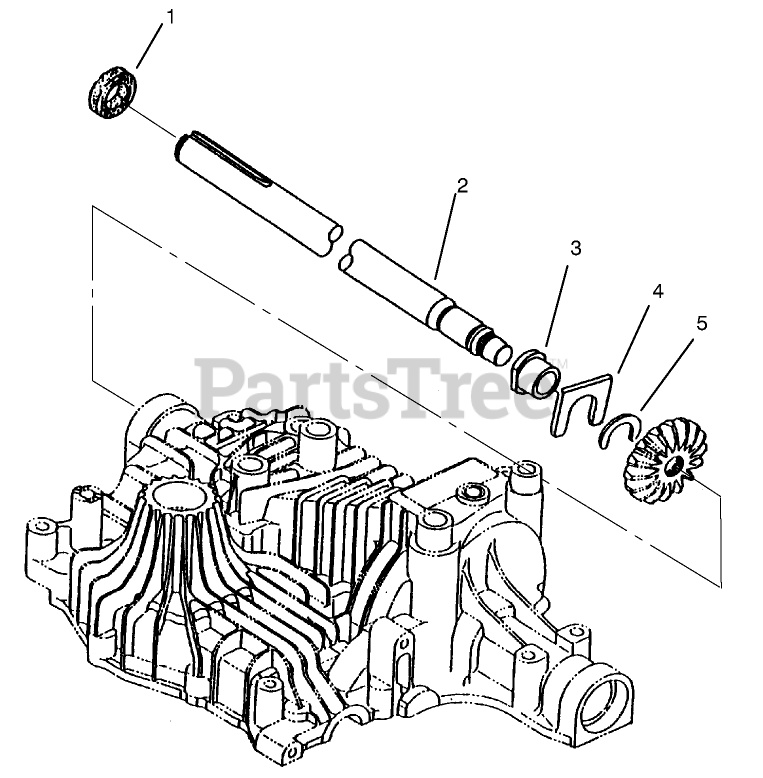 1
2
3
4
5
PartsTree™