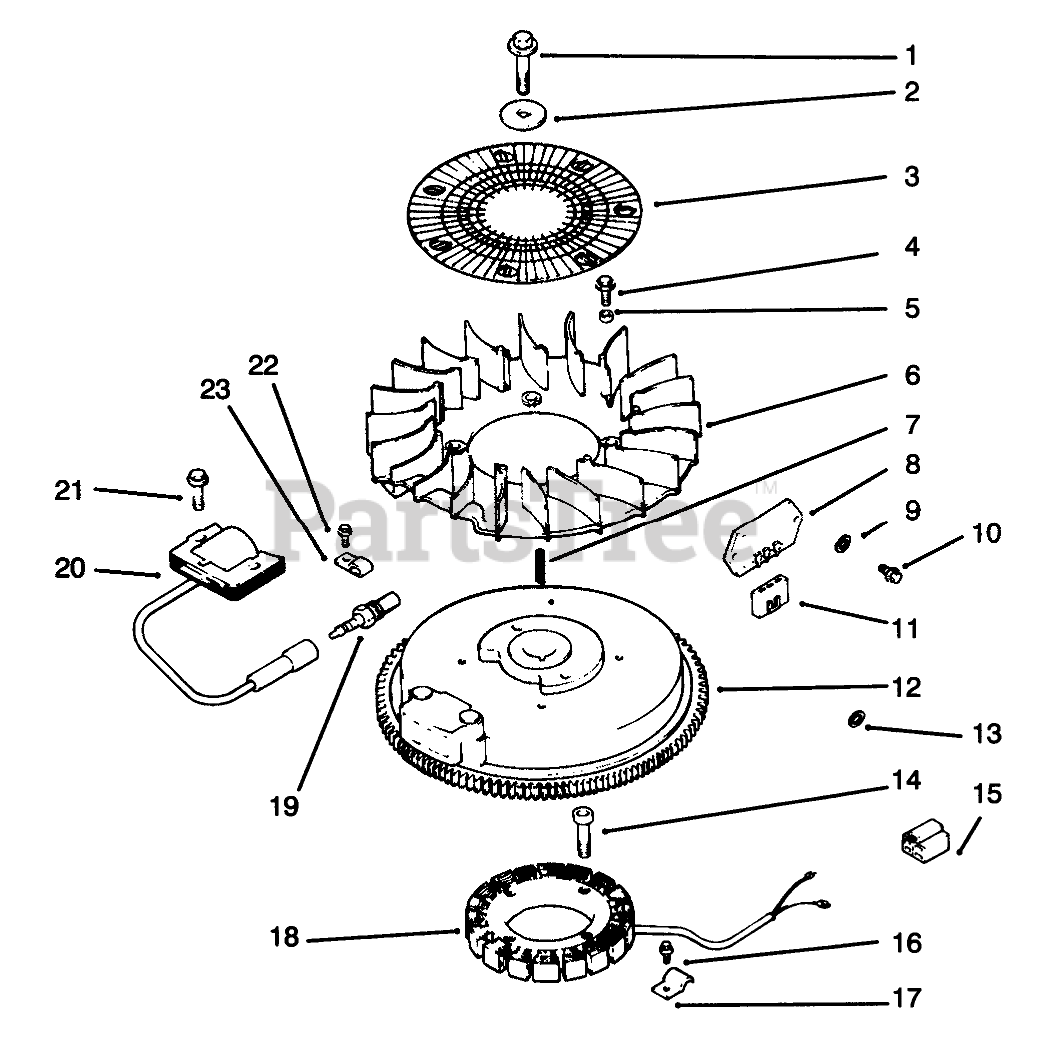 1
2
3
4
5
6
7
8
9
10
11
12
13
14
15
16
17
18
19
20
21
22
23
PartsTree™