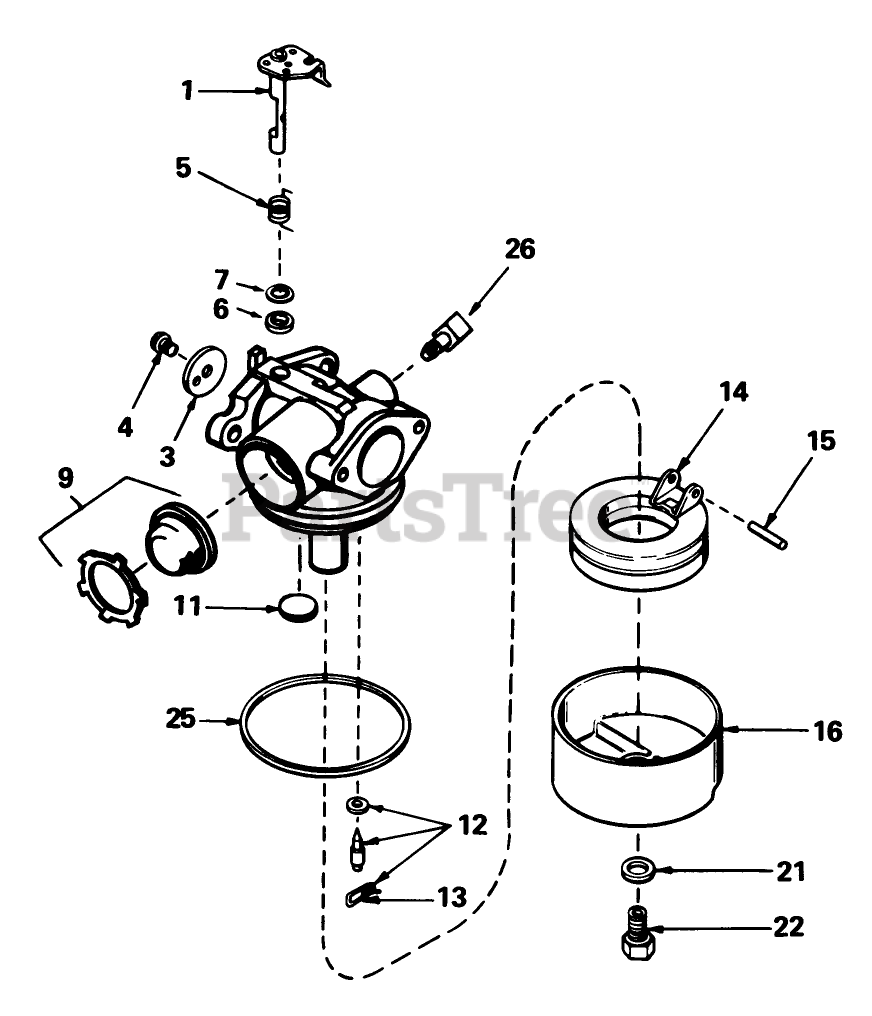 1
5
26
7
6
4
3
14
15
9
PartsTree
11
25
16
12
13
21
22