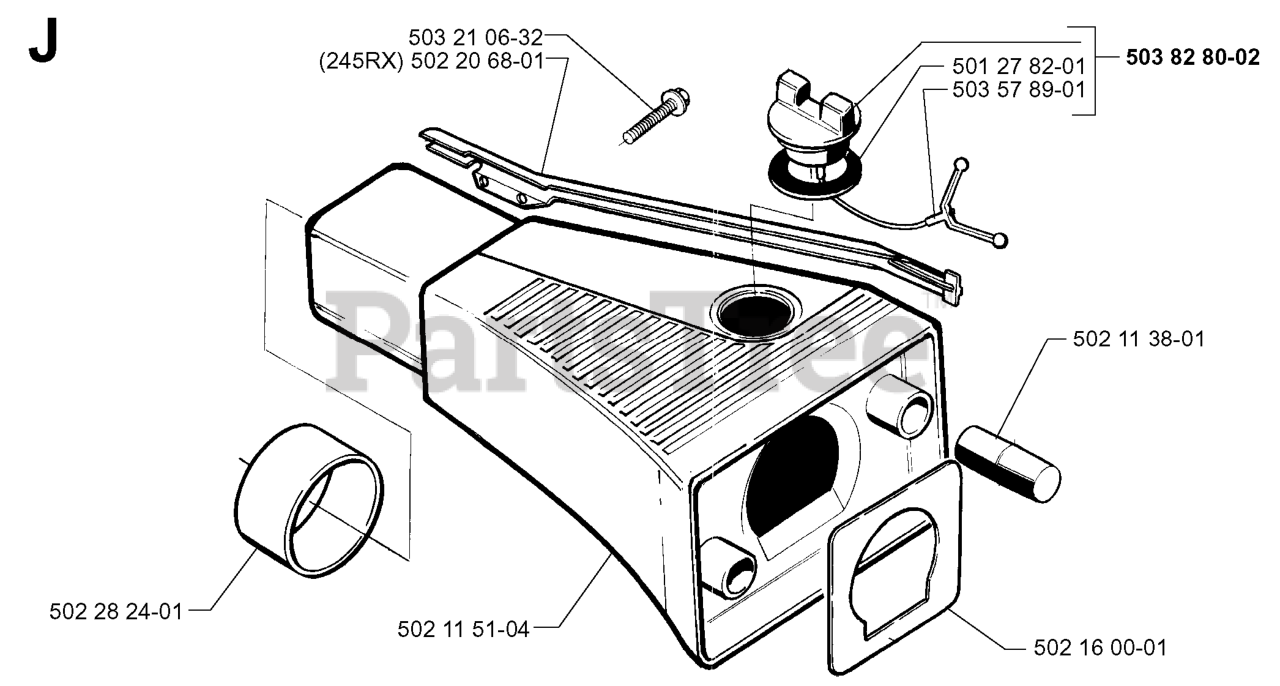 J

503 21 06-32
(245RX) 502 20 68-01

501 27 82-01
503 57 89-01
503 82 80-02

PartsTree

502 11 38-01

502 28 24-01

502 11 51-04

502 16 00-01