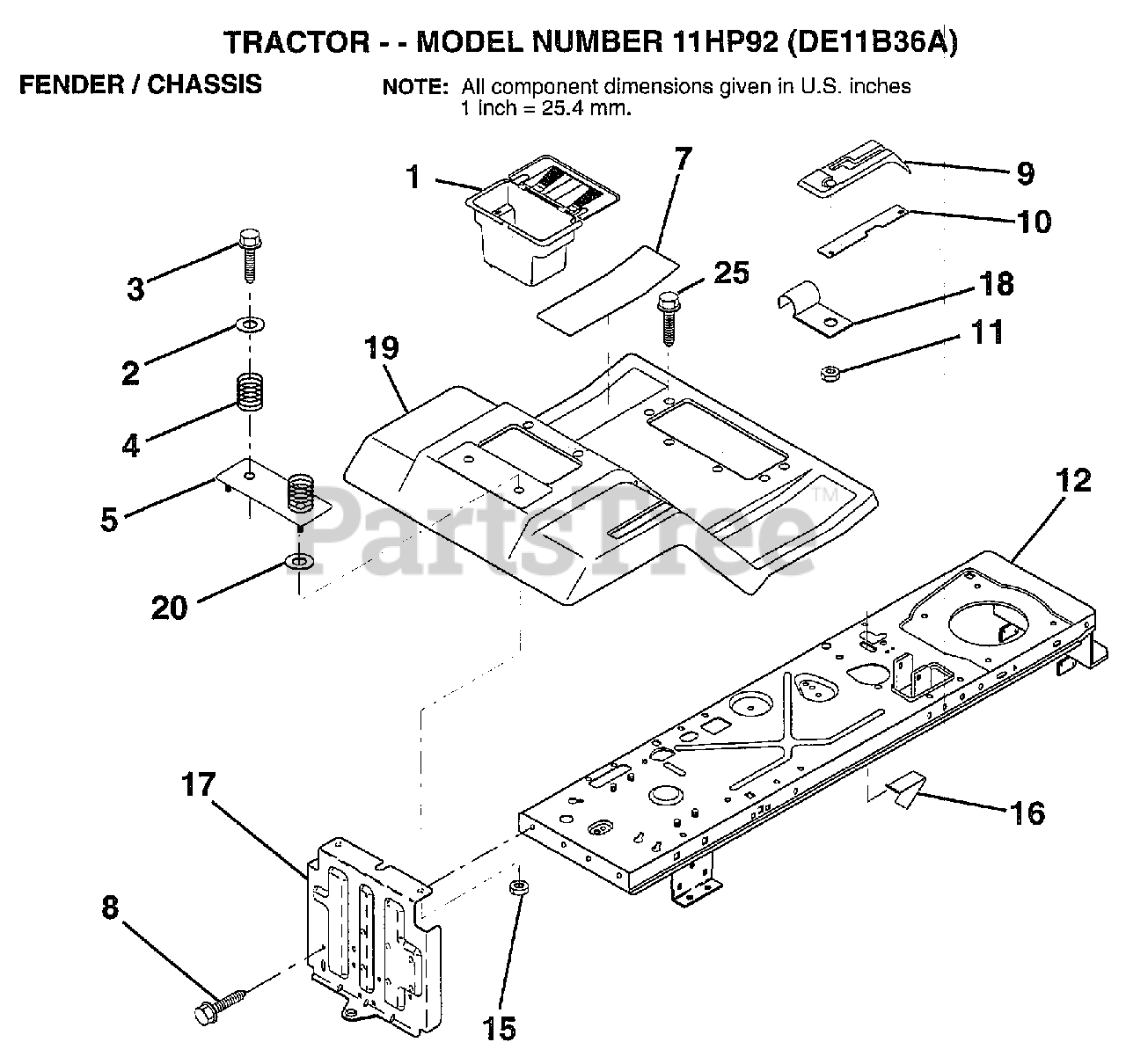 TRACTOR - - MODEL NUMBER 11HP92 (DE11B36A)

FENDER / CHASSIS

NOTE: All component dimensions given in U.S. inches
1 inch = 25.4 mm.

1
7
9
10
3
25
18
11
2
19
4
5
12
20
PartsTree™
17
16
8
15