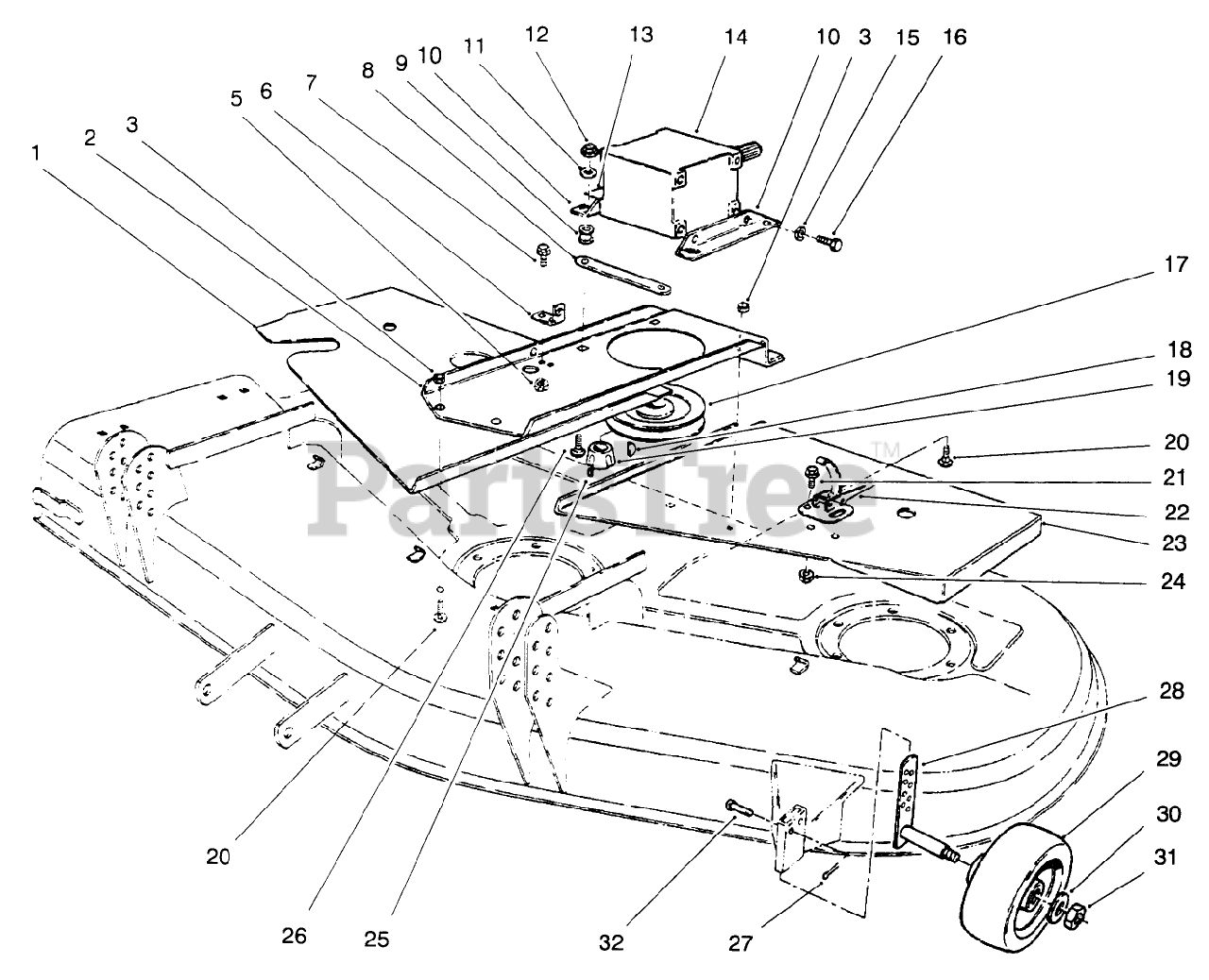 12 13 14 10 3 15 16
11
10
9
8
7
6
5
3
2
1
17
18
19
20
21
22
23
24
PartsTree™
28
29
30
31
20
26
25
32
27