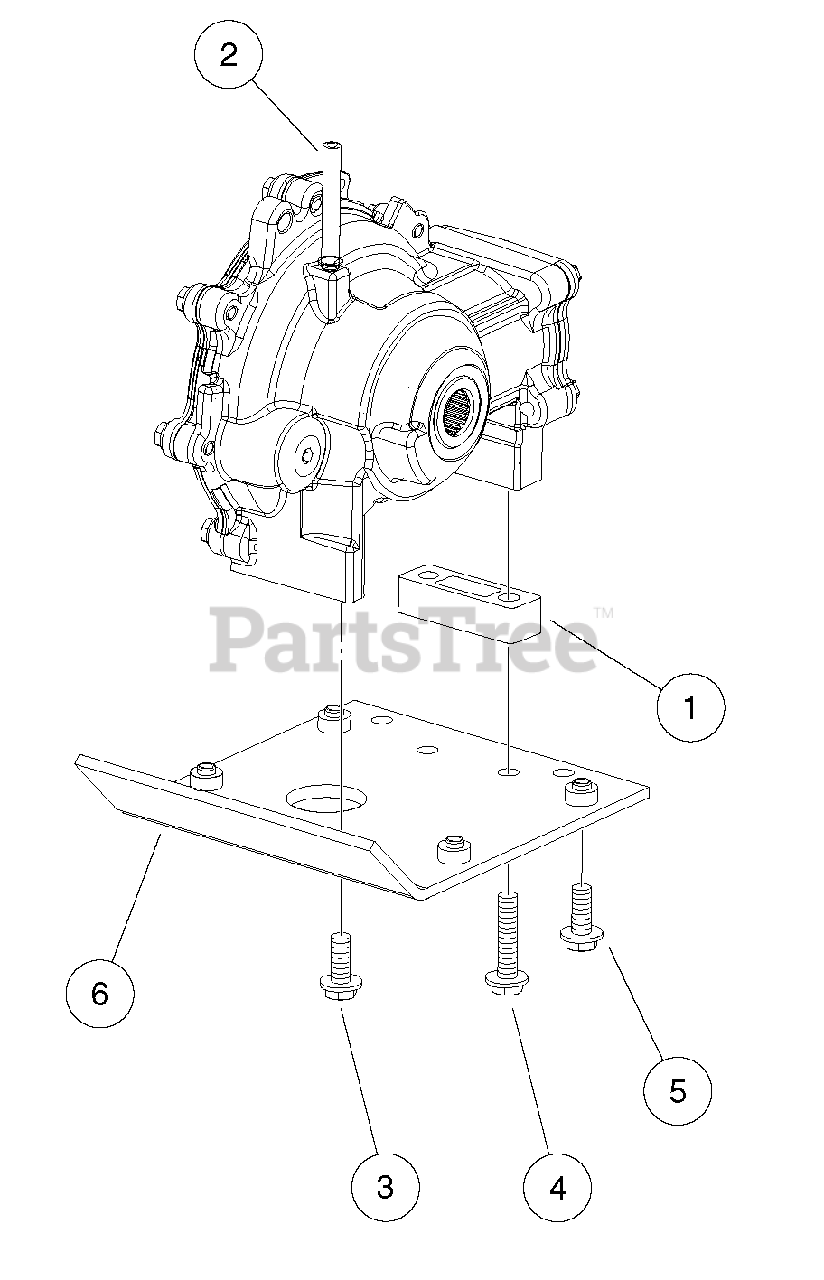 2

PartsTree™

1

6

5

3

4