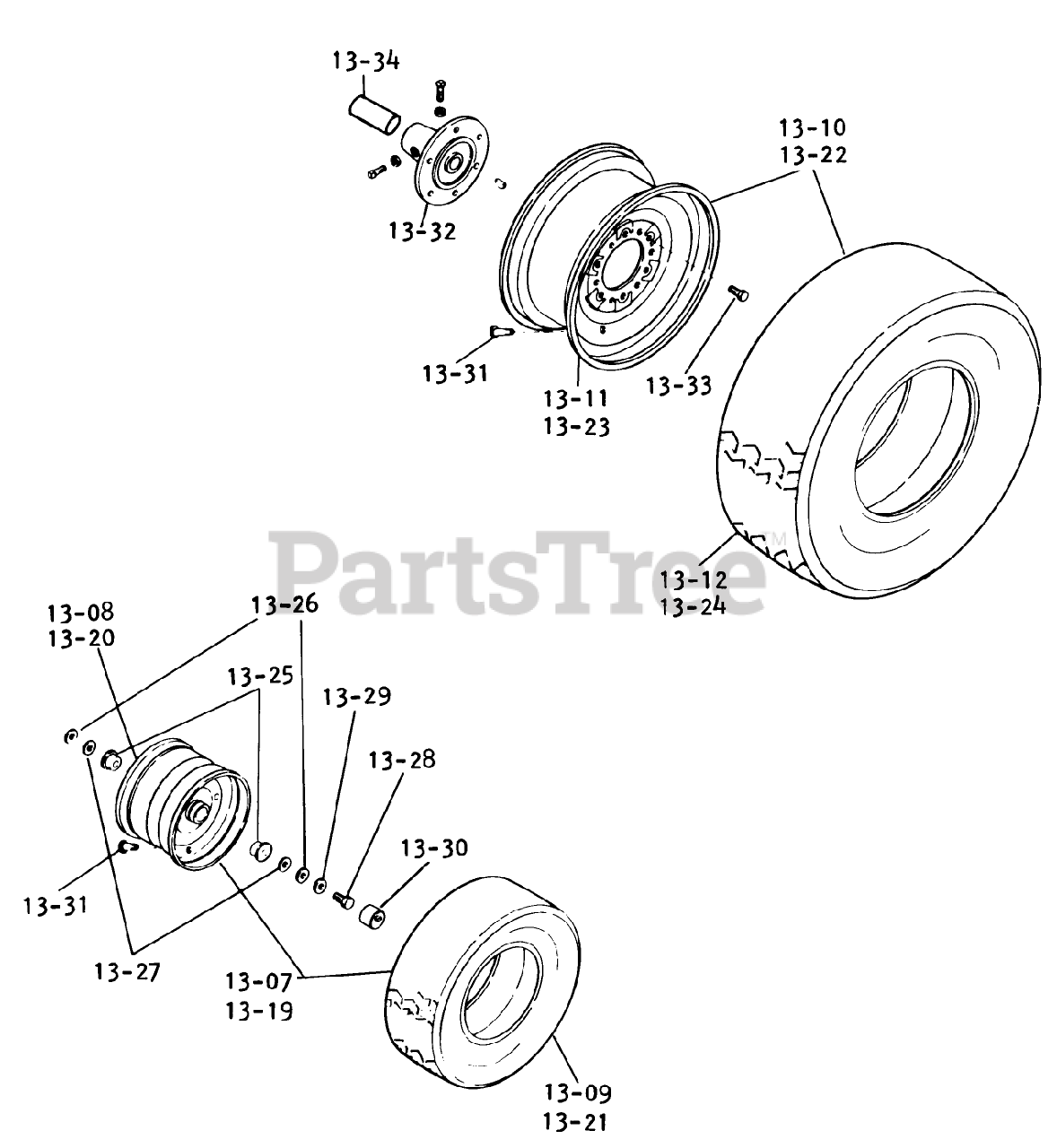 13-34
13-10
13-22
13-32
13-31
13-11
13-23
13-33
PartsTree™
13-12
13-24
13-08
13-20
13-26
13-25
13-29
13-28
13-30
13-31
13-27
13-07
13-19
13-09
13-21