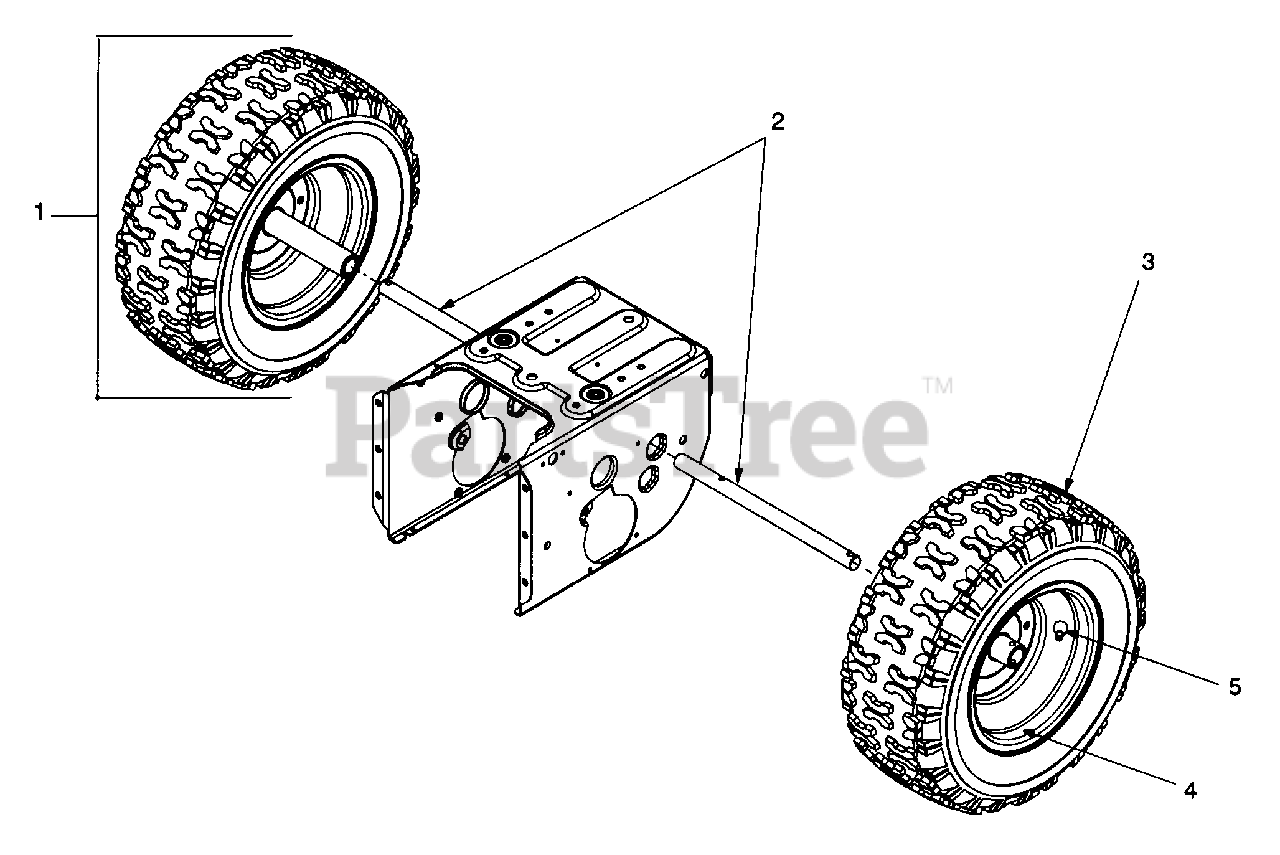 1
2
3
PartsTree™
5
4