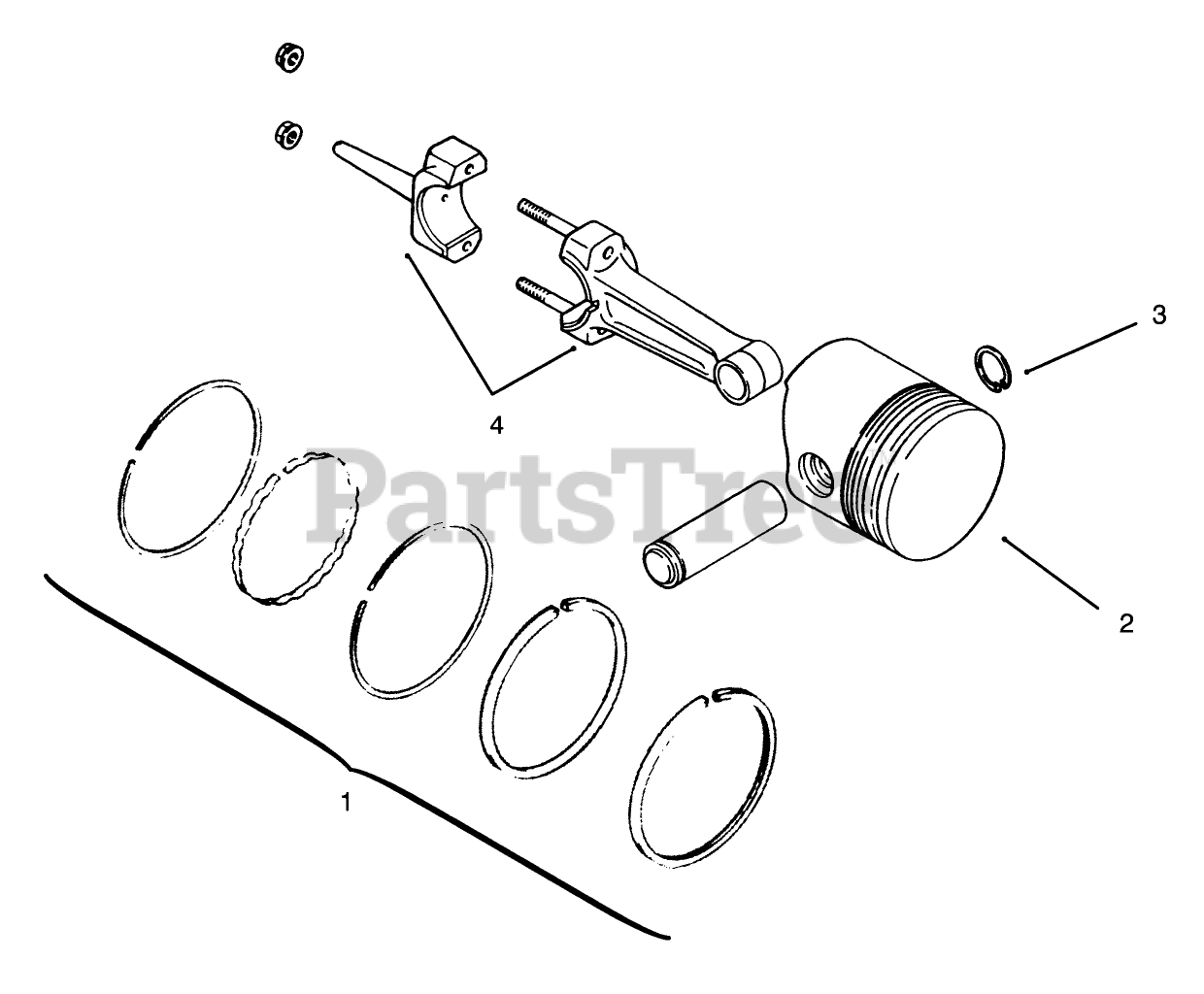 3

4

PartsTree

2

1