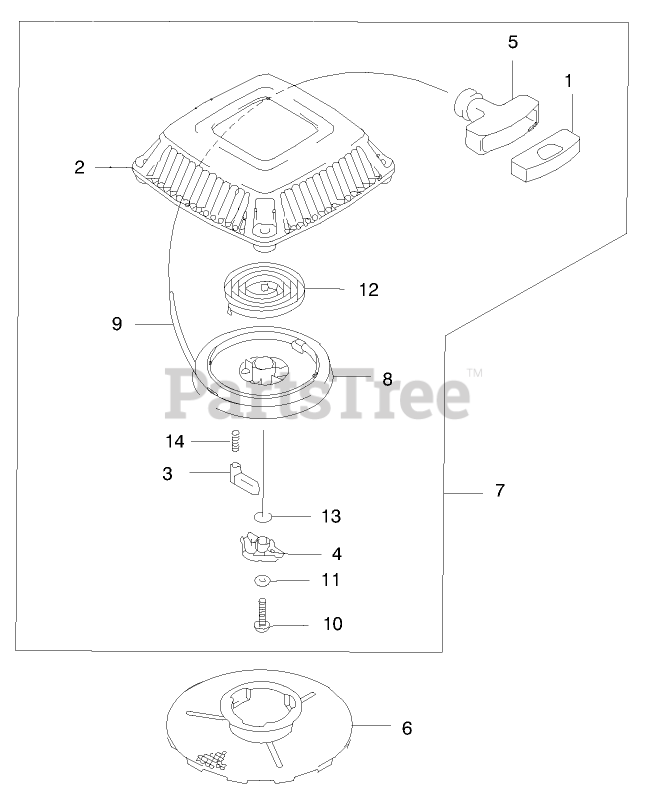 5
1
2
12
9
8
PartsTree™
14
3
7
13
4
11
10
6