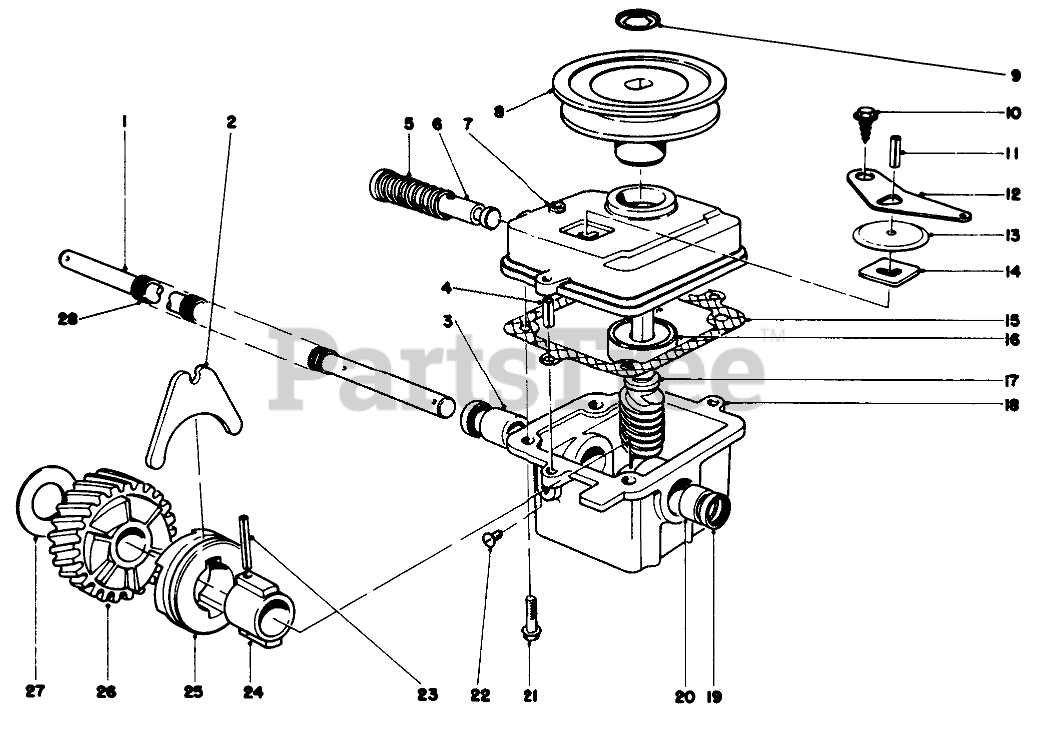 9
8
10
11
12
13
14
15
16
17
18
1
2
5
6
7
4
3
28
PartsTree™
27
26
25
24
23
22
21
20
19