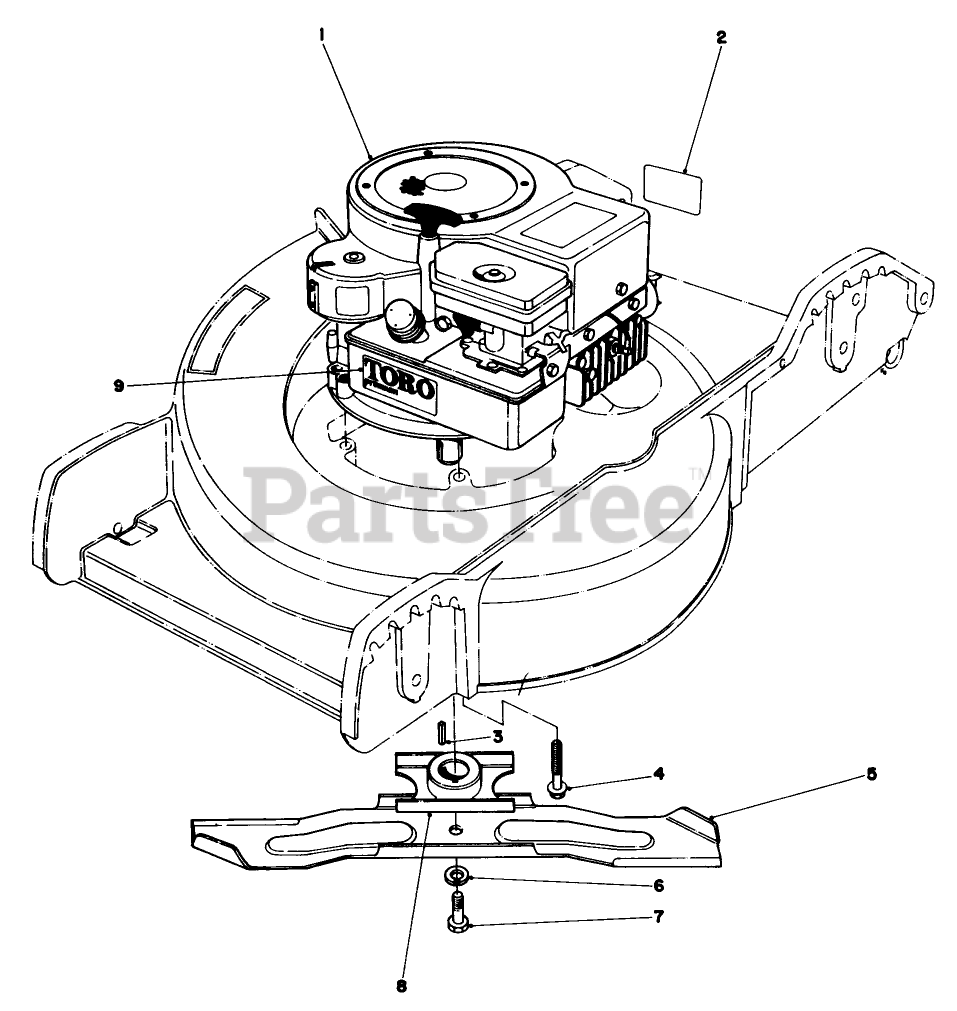 1
2
9
TORO
PartsTree™
3
4
5
6
7
8