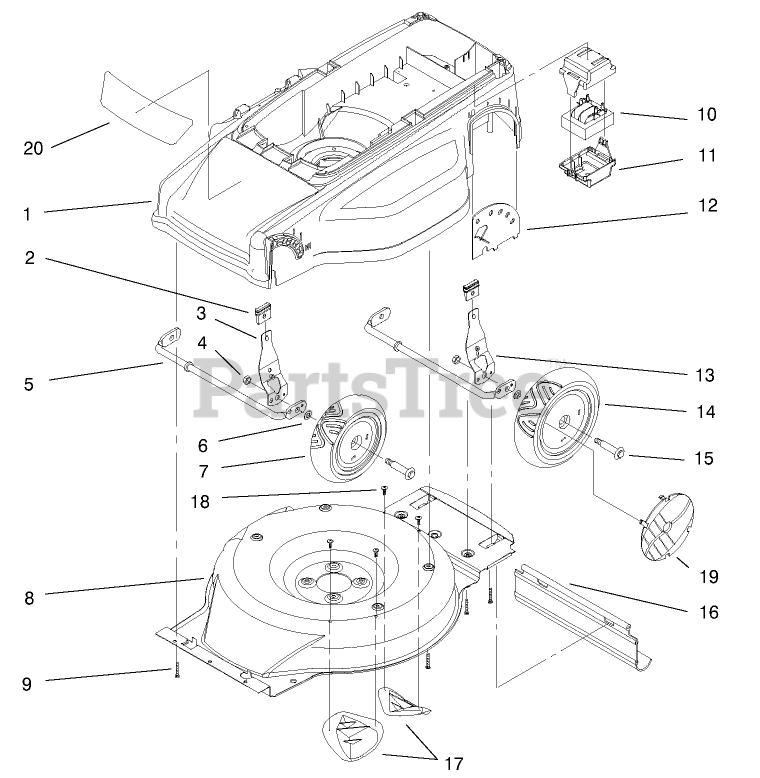 20
1
2
3
4
5
6
7
18
8
9
10
11
12
13
14
15
19
16
17
PartsTree