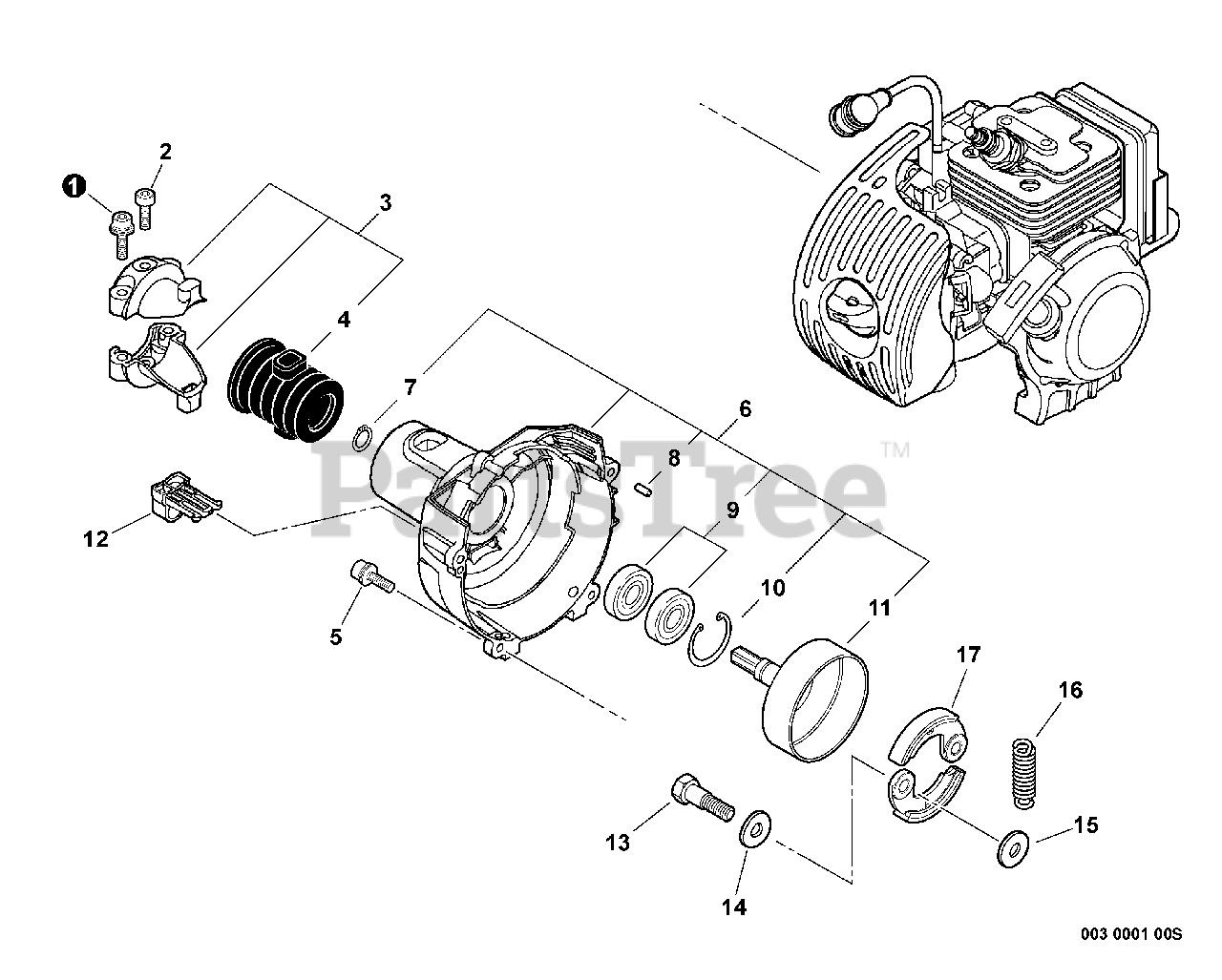 1
2
3
4
7
6
8
9
12
5
10
11
17
16
13
14
15
PartsTree™
003 0001 00S