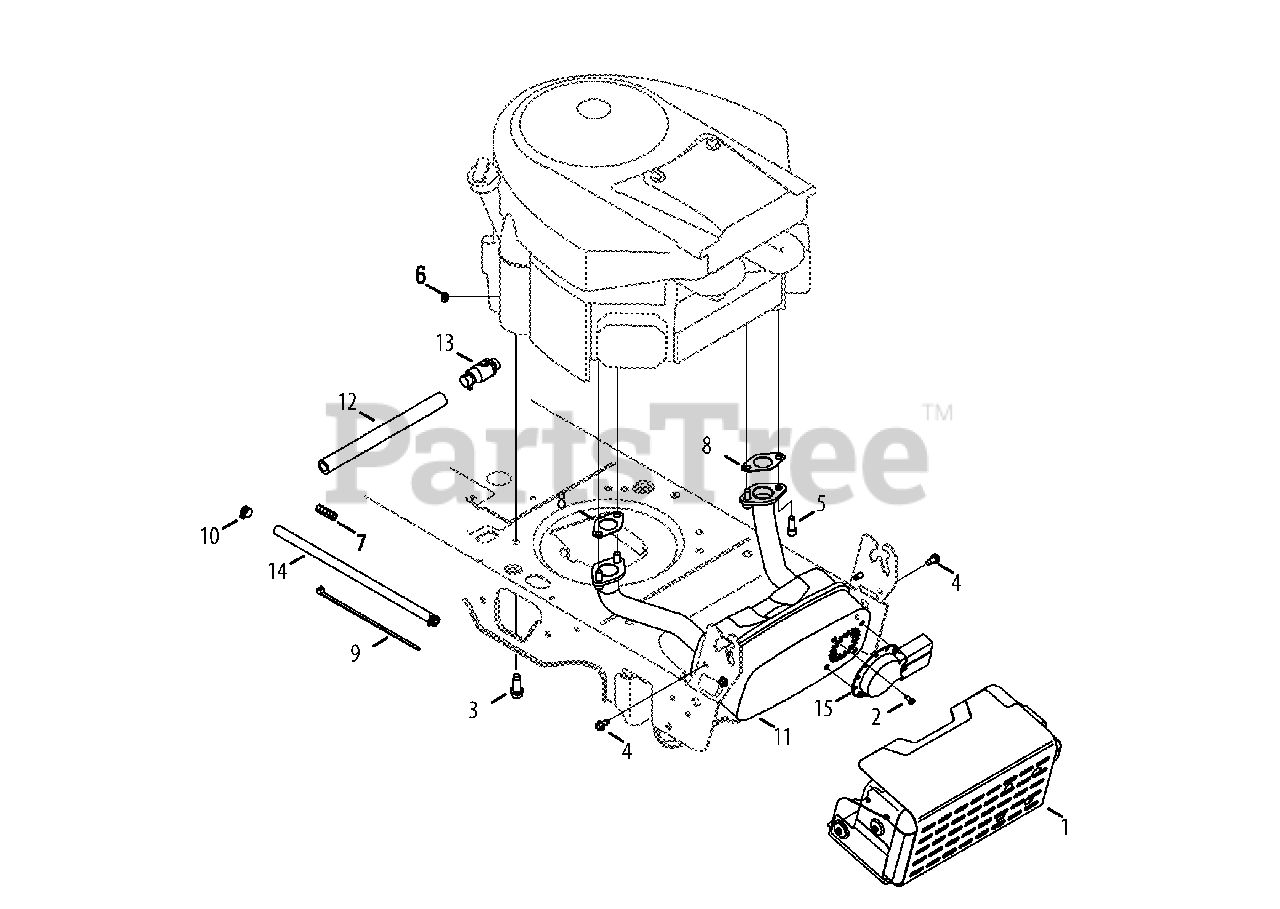 6
13
12
PartsTree™
8
8
5
10
7
14
4
9
3
4
11
15
2
1